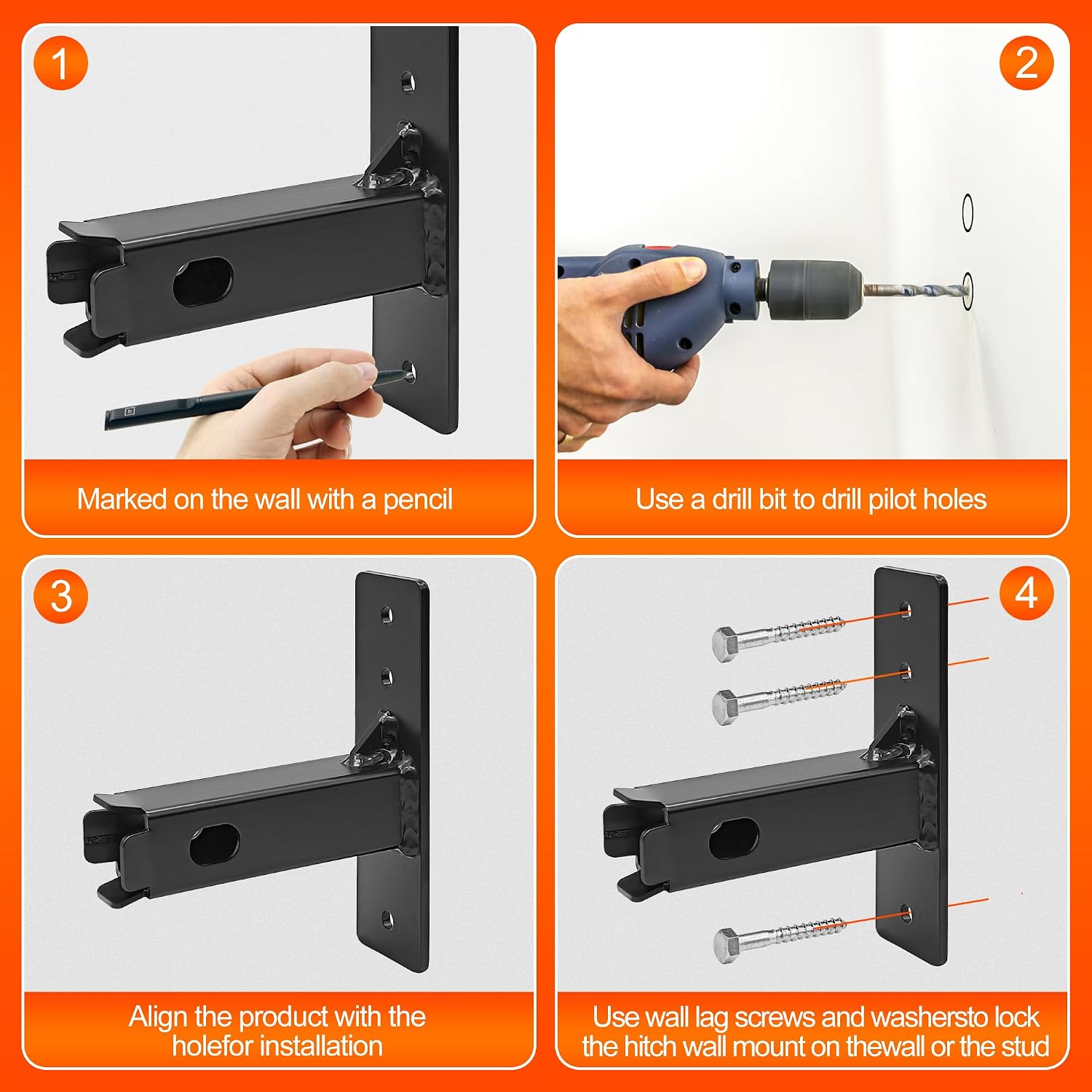 1

Marked on the wall with a pencil

2

Use a drill bit to drill pilot holes

3

Align the product with the holefor installation

4

Use wall lag screws and washersto lock the hitch wall mount on thewall or the stud