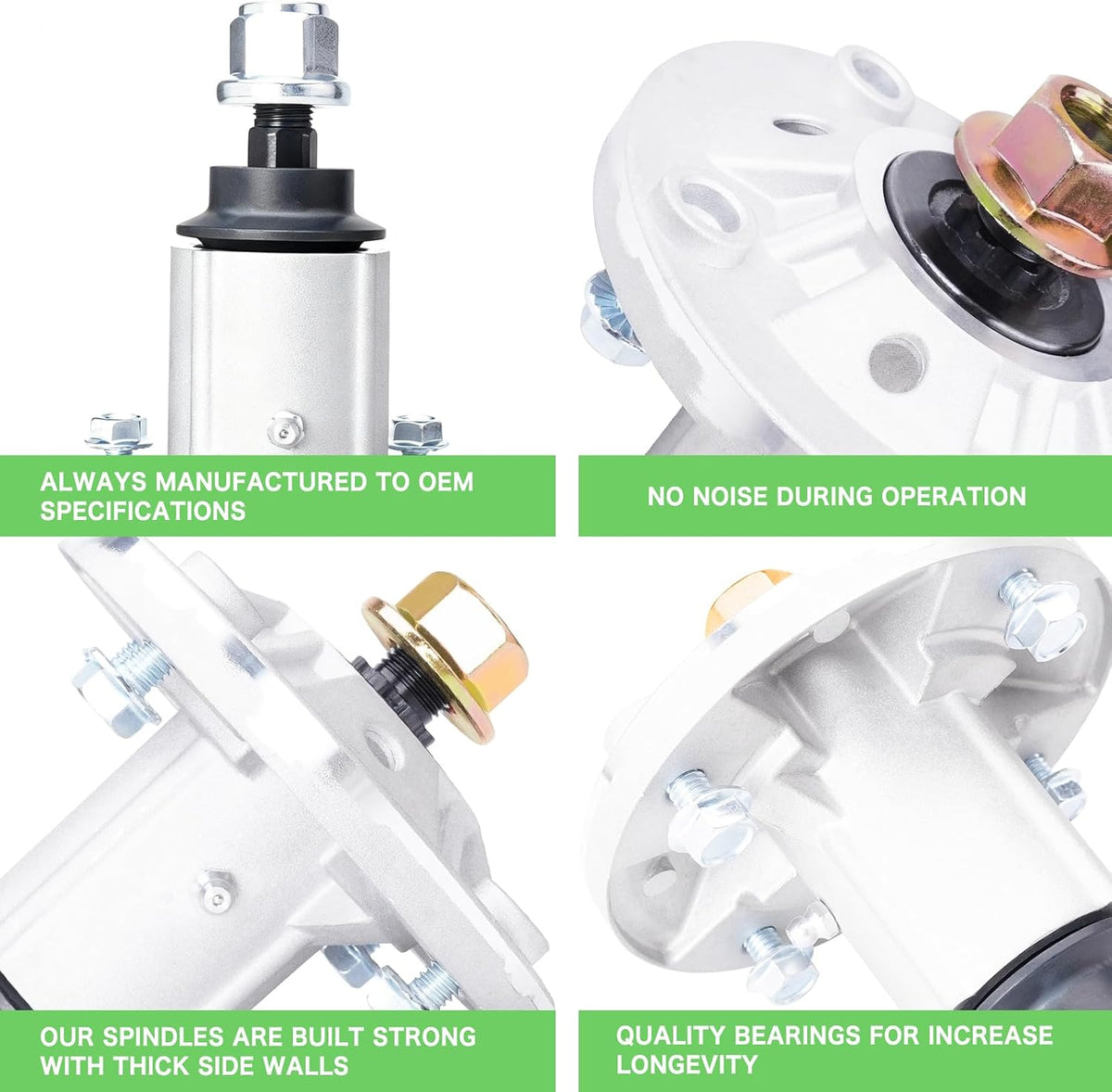 ALWAYS MANUFACTURED TO OEM SPECIFICATIONS

NO NOISE DURING OPERATION

OUR SPINDLES ARE BUILT STRONG WITH THICK SIDE WALLS

QUALITY BEARINGS FOR INCREASE LONGEVITY