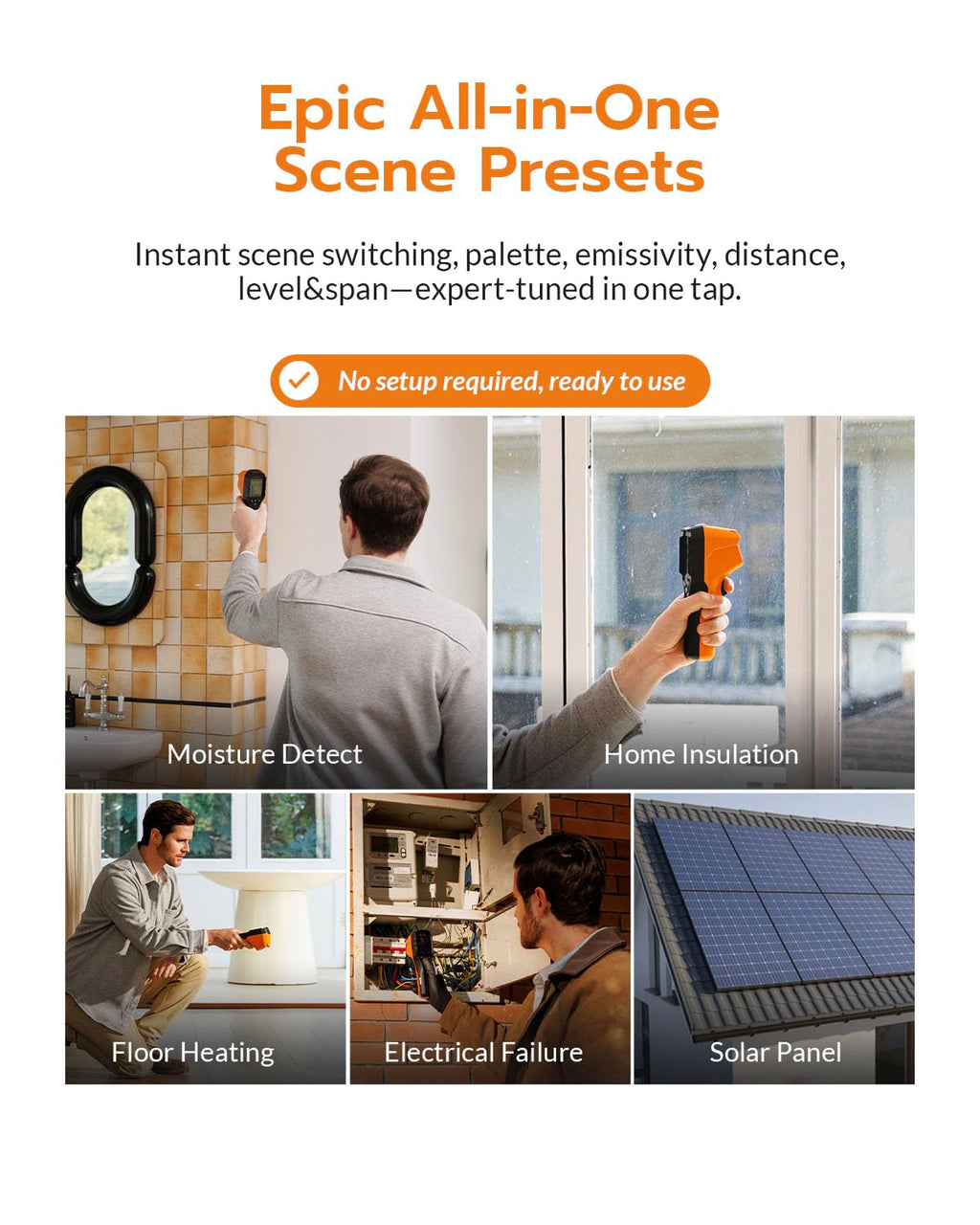 Epic All-in-One Scene Presets

Instant scene switching, palette, emissivity, distance, level&span—expert-tuned in one tap.

No setup required, ready to use

Moisture Detect

Home Insulation

Floor Heating

Electrical Failure

Solar Panel