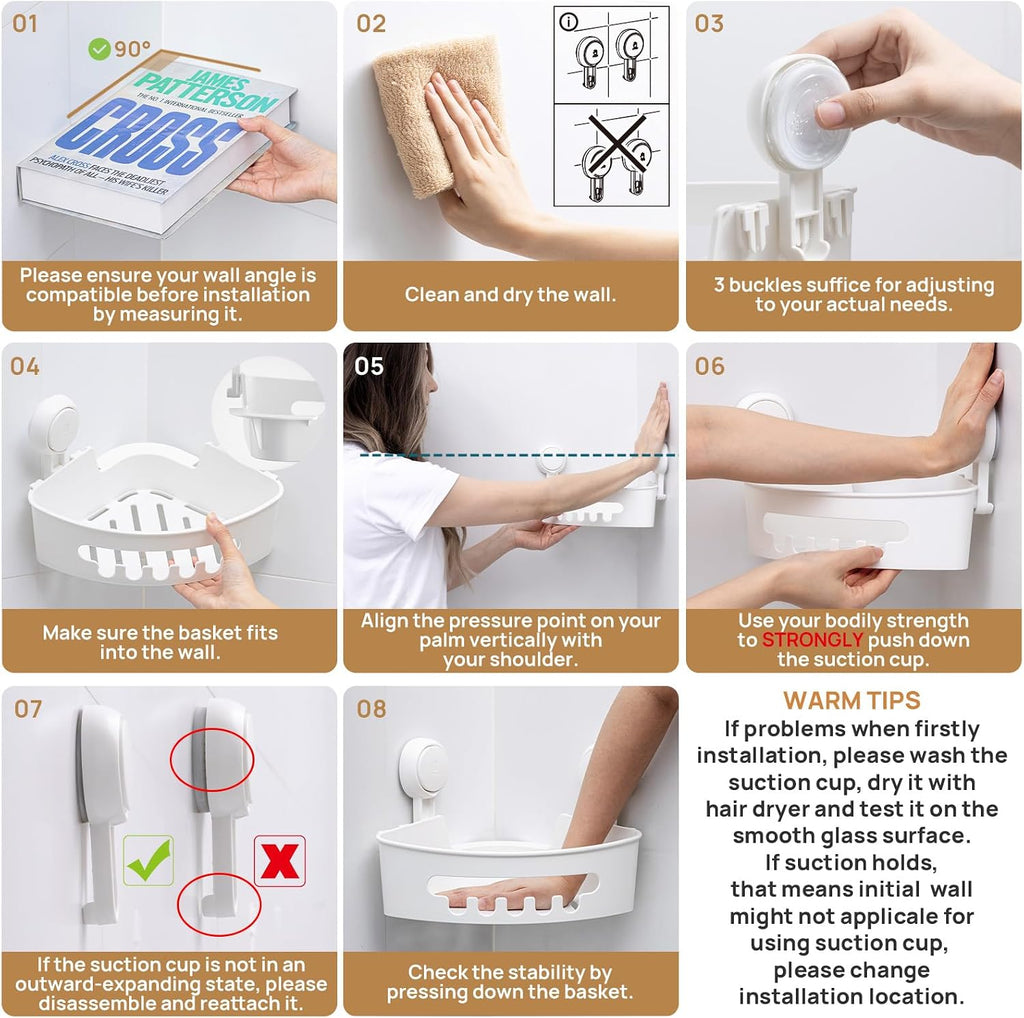 01

90°

JAMES PATTERSON

THE NO. 1 INTERNATIONAL BESTSELLER

CROSS

ALEX CROSS FACES THE DEADLIEST PSYCHOPATH OF ALL – HIS WIFE'S KILLER

Please ensure your wall angle is compatible before installation by measuring it.

02

Clean and dry the wall.

03

3 buckles suffice for adjusting to your actual needs.

04

Make sure the basket fits into the wall.

05

Align the pressure point on your palm vertically with your shoulder.

06

Use your bodily strength to STRONGLY push down the suction cup.

07

If the suction cup is not in an outward-expanding state, please disassemble and reattach it.

08

Check the stability by pressing down the basket.

WARM TIPS

If problems when firstly installation, please wash the suction cup, dry it with hair dryer and test it on the smooth glass surface. If suction holds, that means initial wall might not applicale for using suction cup, please change installation location.