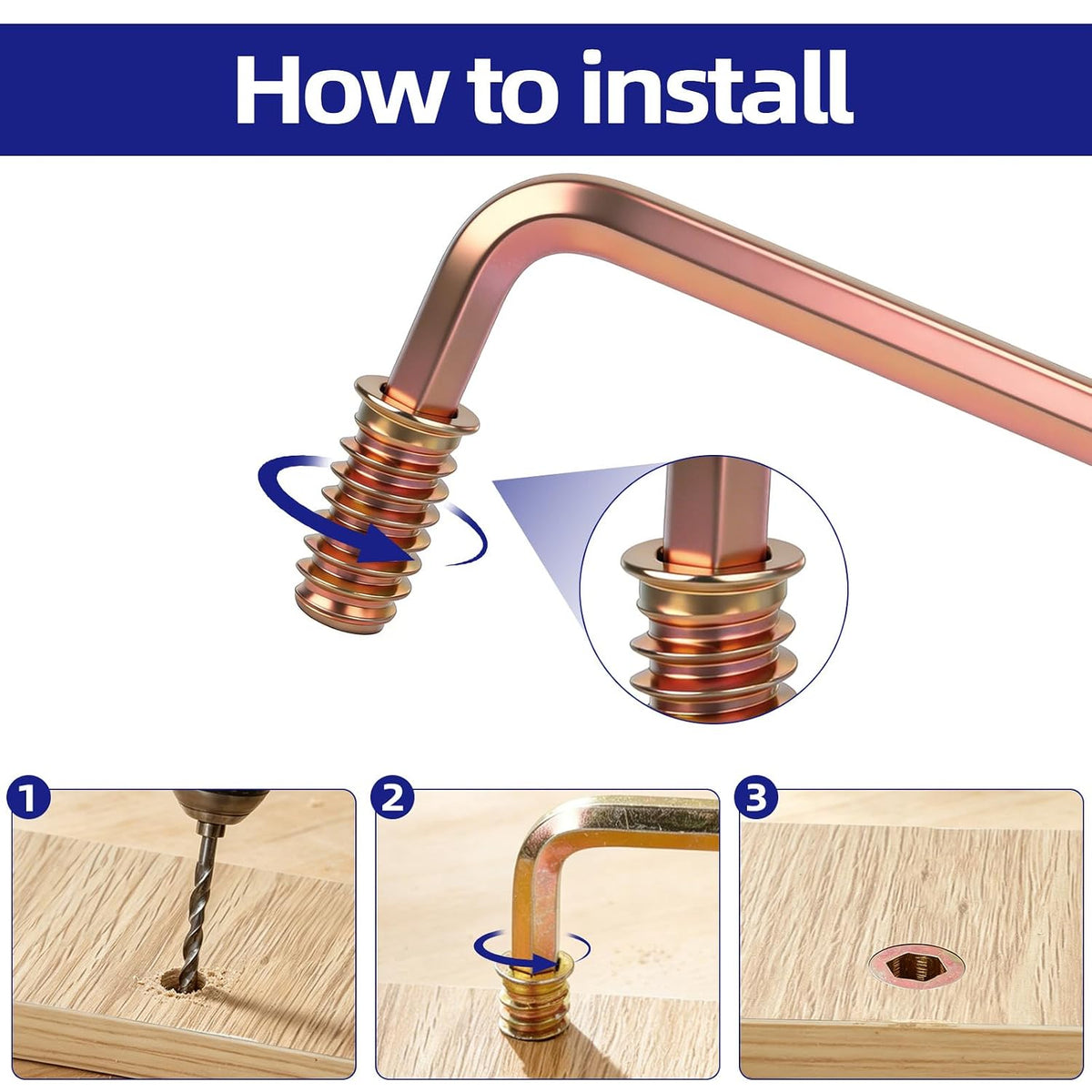 How to install

1

2

3