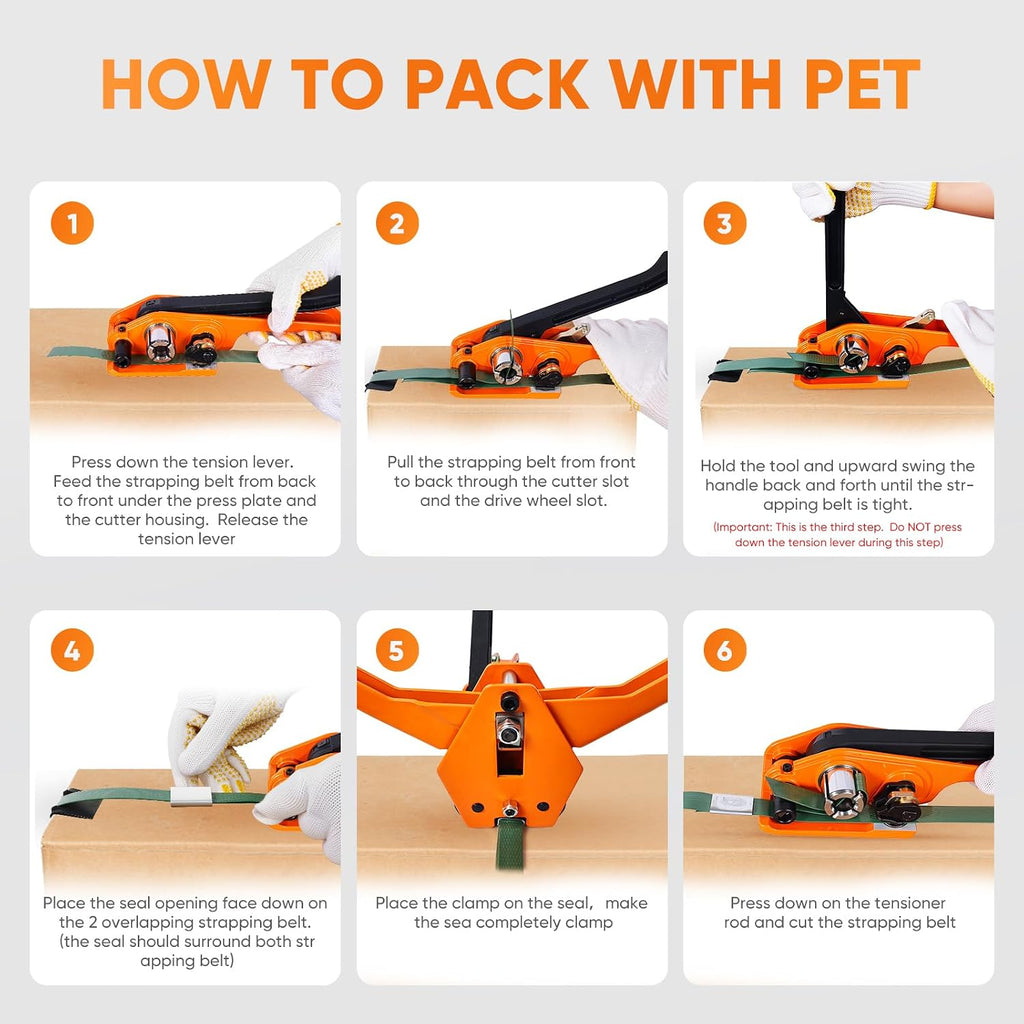 HOW TO PACK WITH PET

1

Press down the tension lever. Feed the strapping belt from back to front under the press plate and the cutter housing. Release the tension lever

2

Pull the strapping belt from front to back through the cutter slot and the drive wheel slot.

3

Hold the tool and upward swing the handle back and forth until the strapping belt is tight.

(Important: This is the third step. Do NOT press down the tension lever during this step)

4

Place the seal opening face down on the 2 overlapping strapping belt. (the seal should surround both str apping belt)

5

Place the clamp on the seal, make the sea completely clamp

6

Press down on the tensioner rod and cut the strapping belt