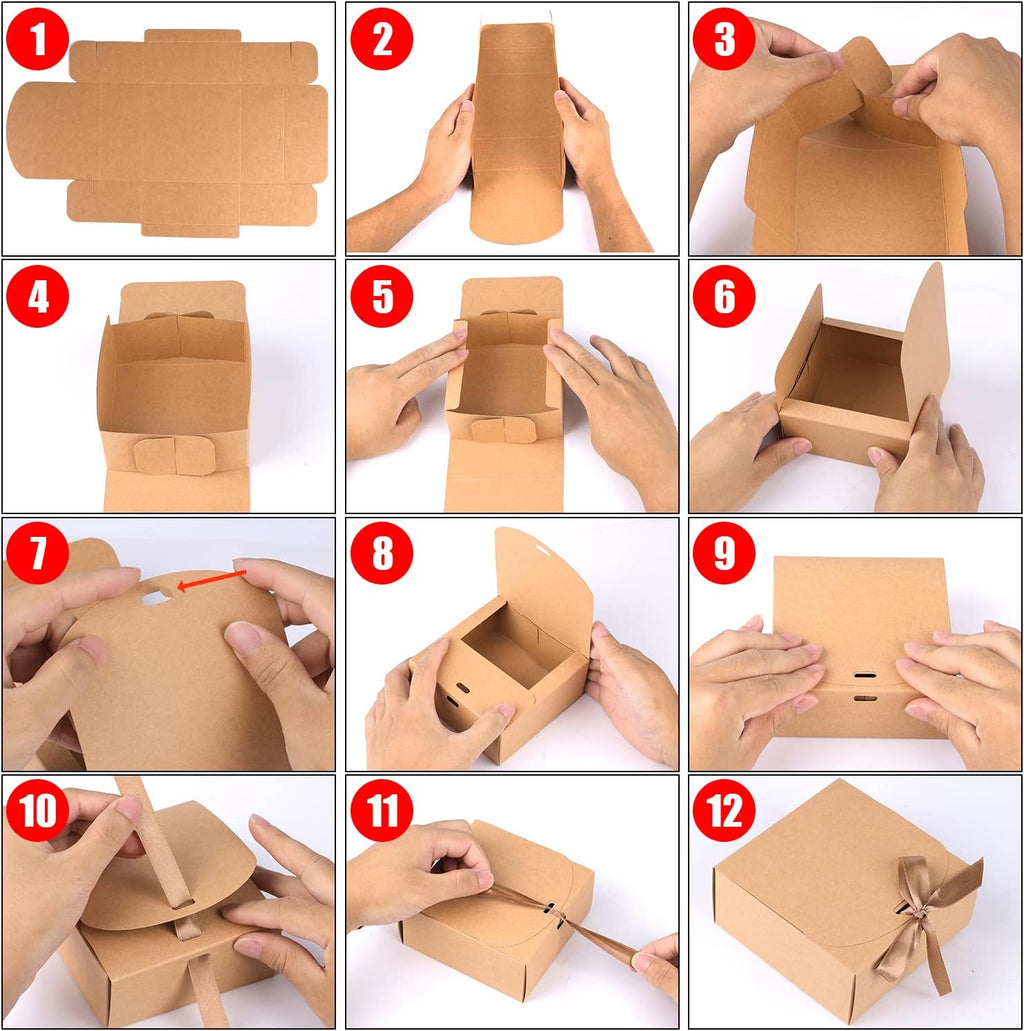 1

2

3

4

5

6

7

8

9

10

11

12