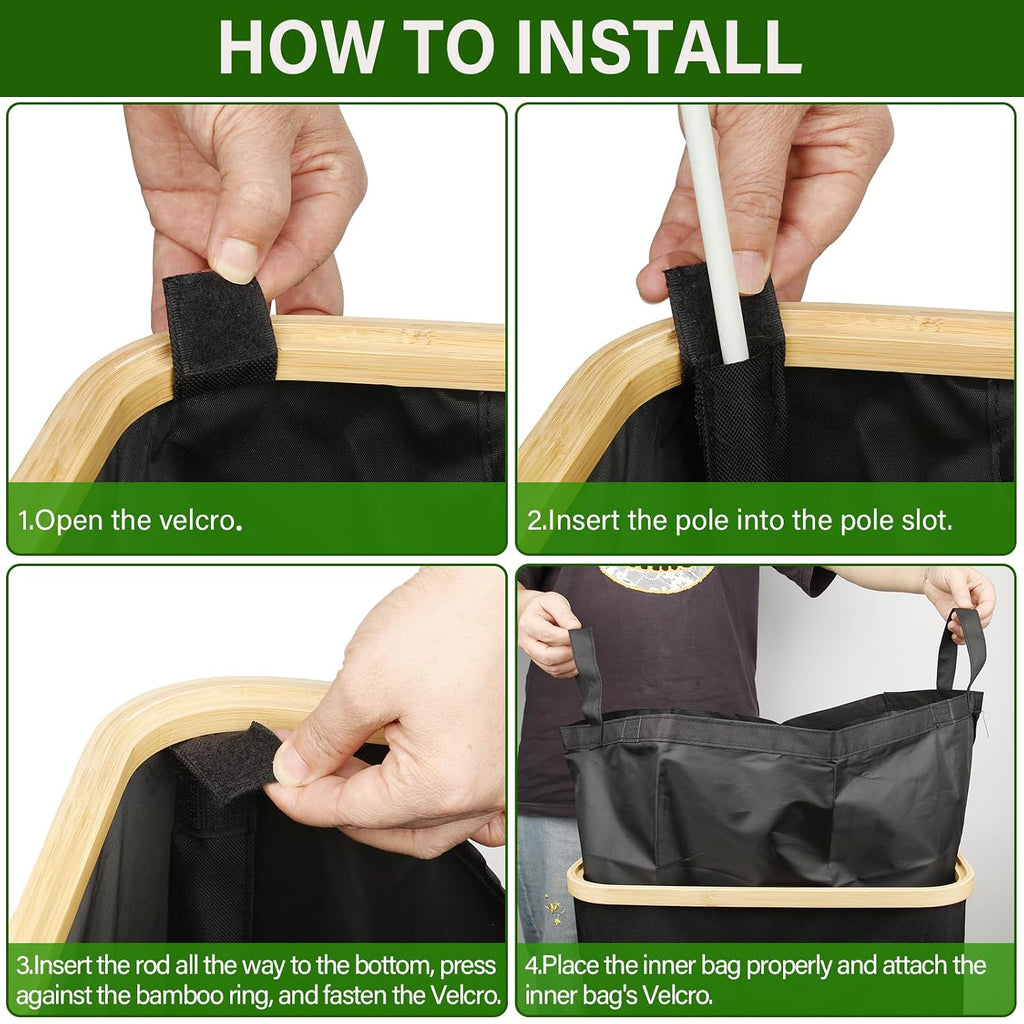 HOW TO INSTALL

1.Open the velcro.

2.Insert the pole into the pole slot.

3.Insert the rod all the way to the bottom, press against the bamboo ring, and fasten the Velcro.

4.Place the inner bag properly and attach the inner bag's Velcro.