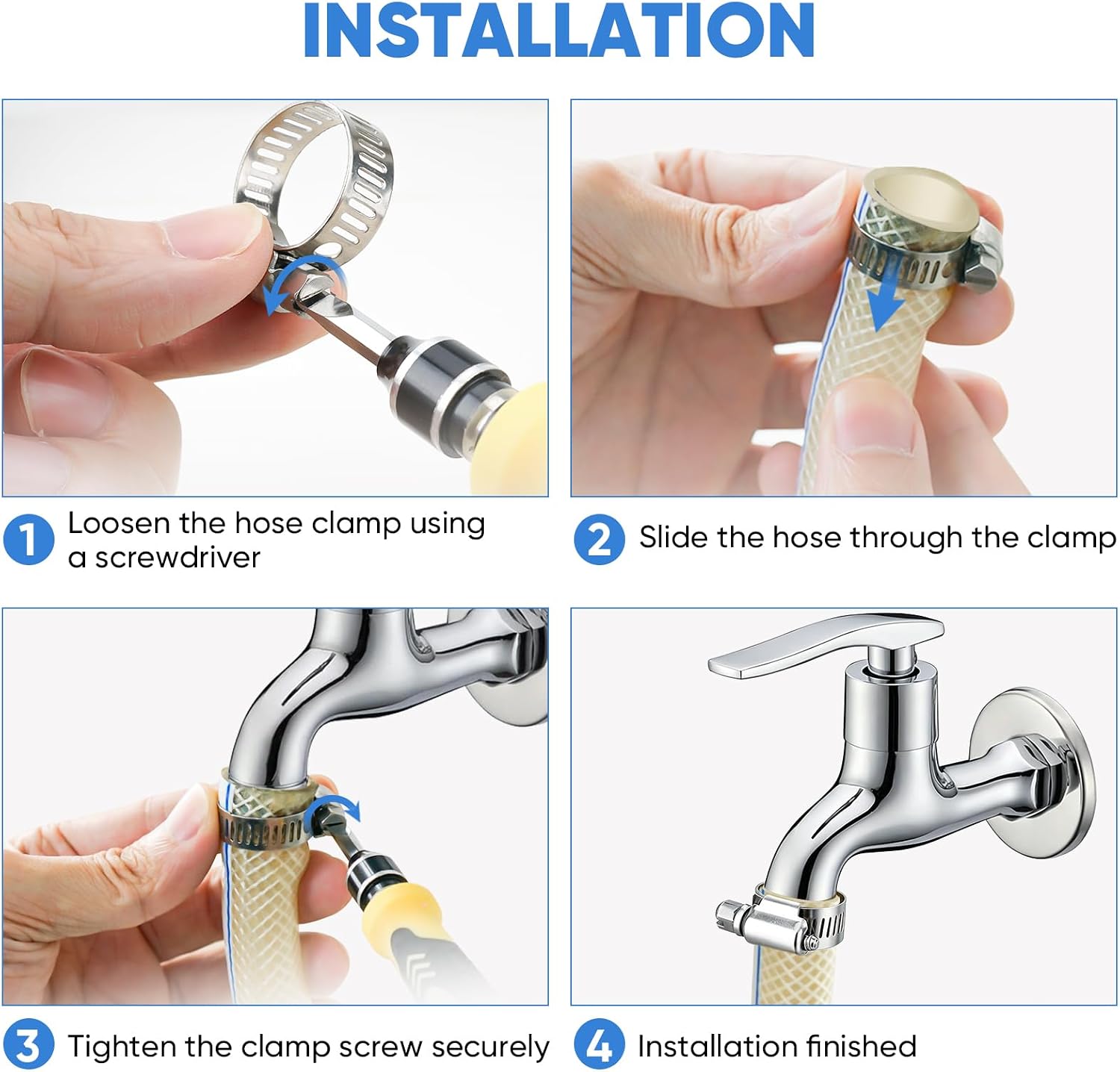 INSTALLATION

1 Loosen the hose clamp using a screwdriver

2 Slide the hose through the clamp

3 Tighten the clamp screw securely

4 Installation finished