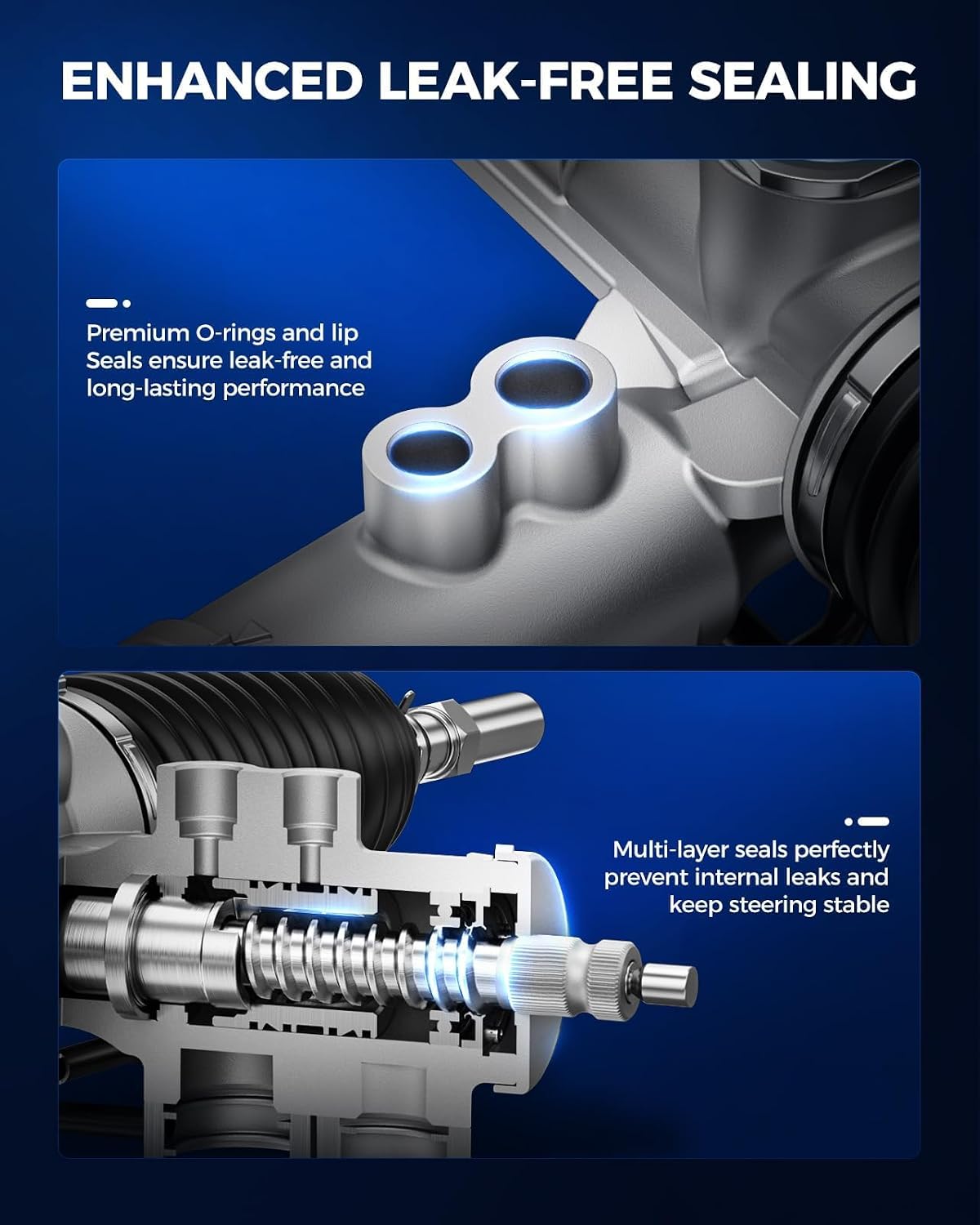 ENHANCED LEAK-FREE SEALING

Premium O-rings and lip Seals ensure leak-free and long-lasting performance

Multi-layer seals perfectly prevent internal leaks and keep steering stable