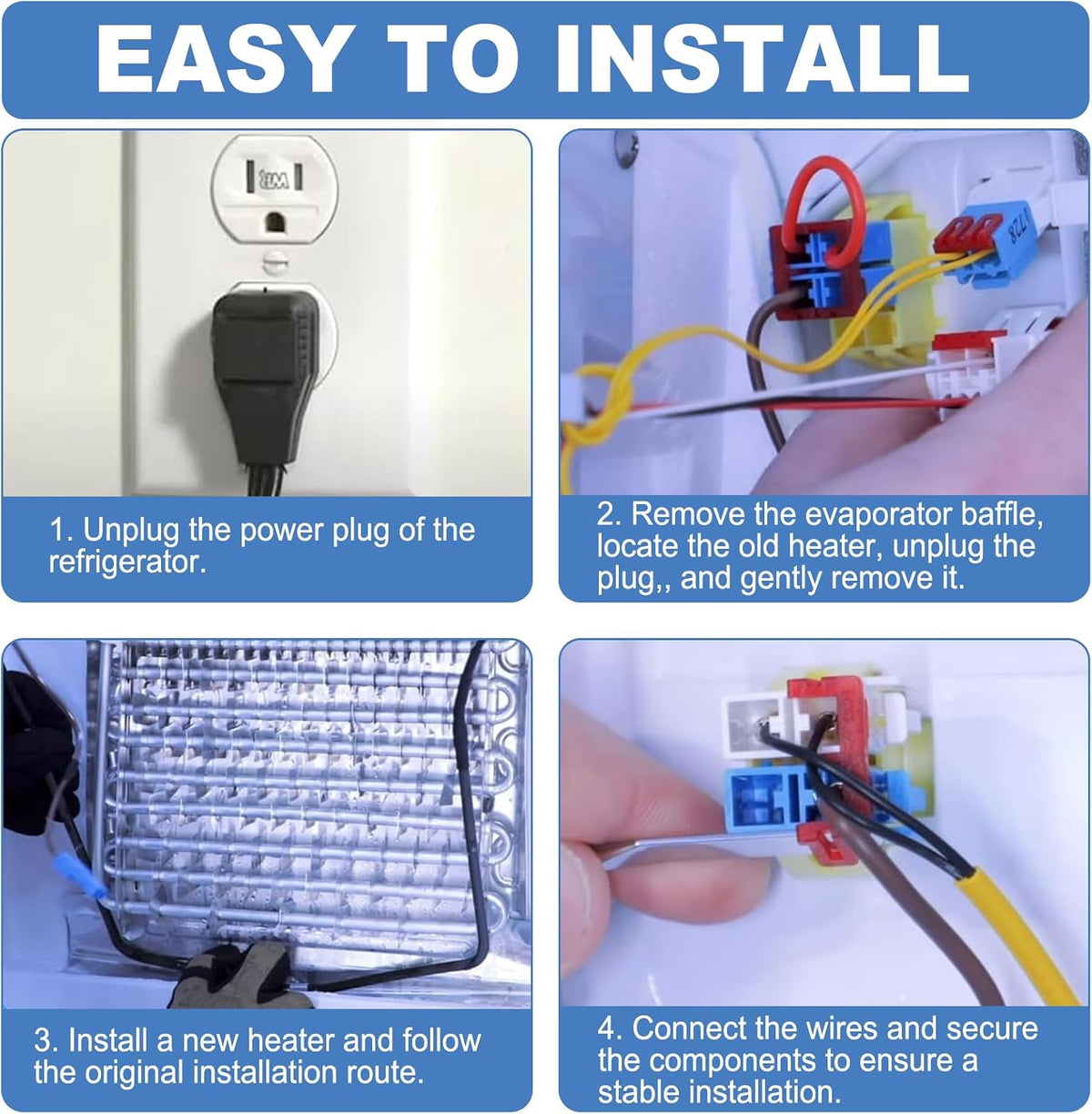 EASY TO INSTALL

1. Unplug the power plug of the refrigerator.

2. Remove the evaporator baffle, locate the old heater, unplug the plug,, and gently remove it.

3. Install a new heater and follow the original installation route.

4. Connect the wires and secure the components to ensure a stable installation.