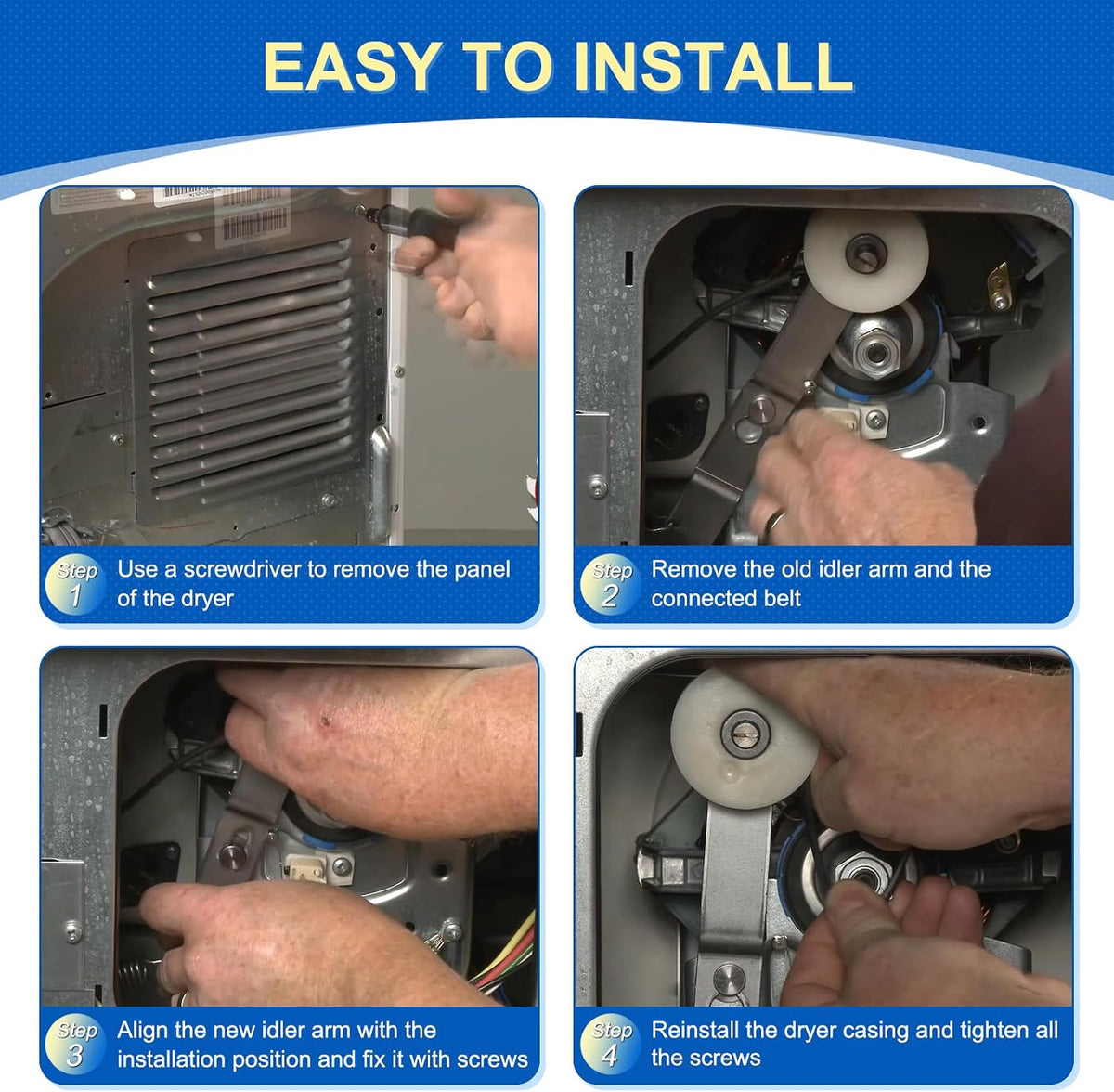 EASY TO INSTALL

Step 1 Use a screwdriver to remove the panel of the dryer

Step 2 Remove the old idler arm and the connected belt

Step 3 Align the new idler arm with the installation position and fix it with screws

Step 4 Reinstall the dryer casing and tighten all the screws