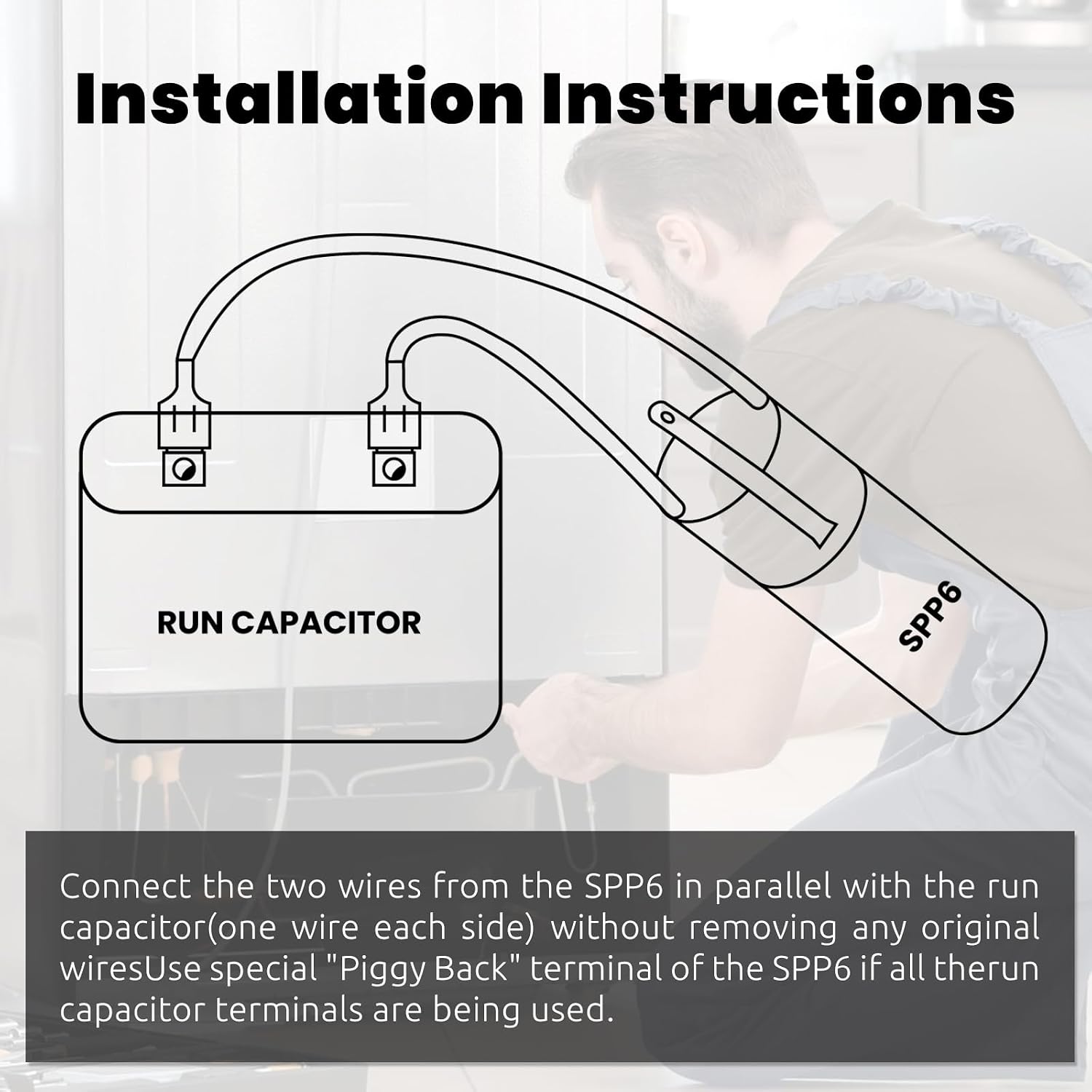 Installation Instructions

RUN CAPACITOR

SPP6

Connect the two wires from the SPP6 in parallel with the run capacitor(one wire each side) without removing any original wiresUse special "Piggy Back" terminal of the SPP6 if all therun capacitor terminals are being used.