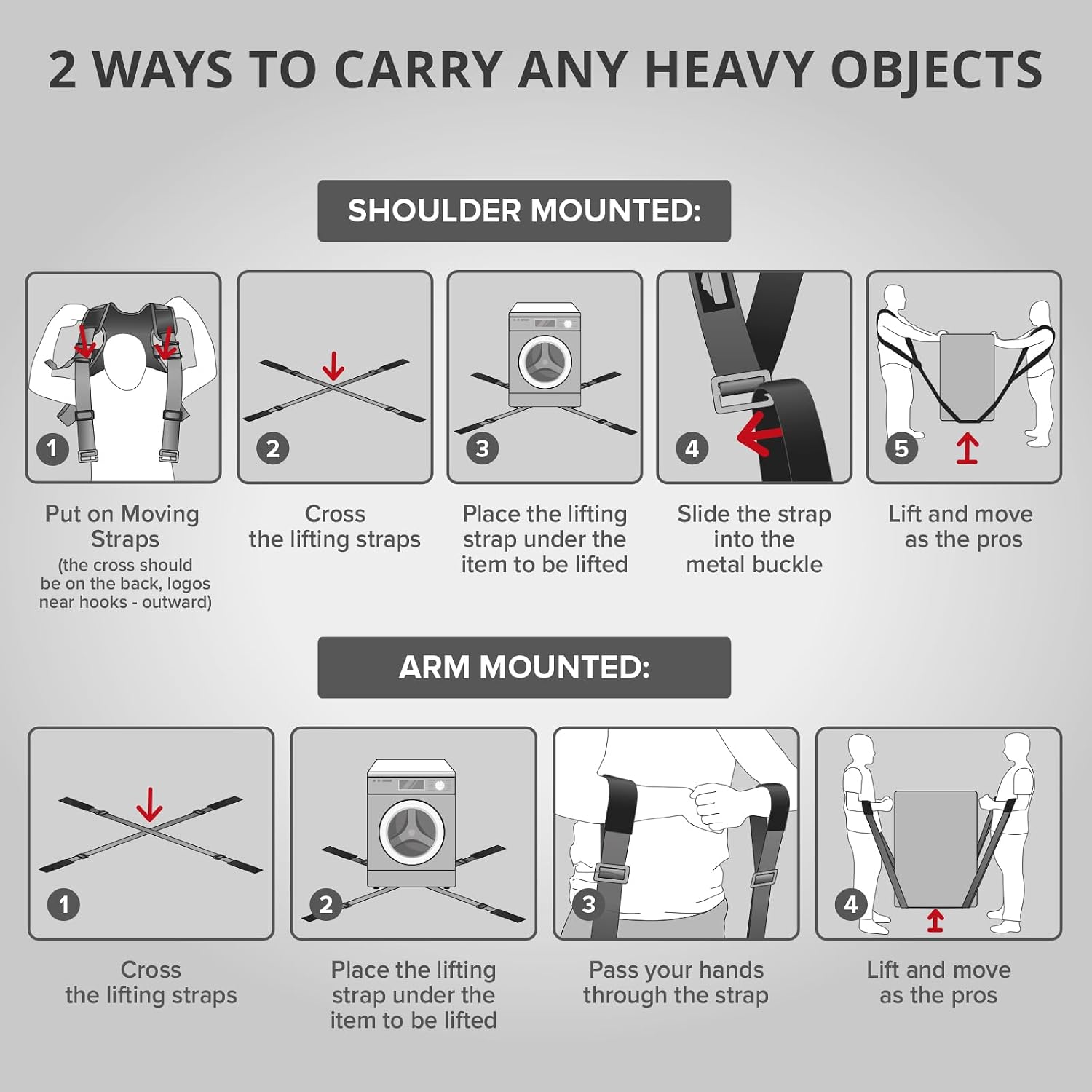 2 WAYS TO CARRY ANY HEAVY OBJECTS

SHOULDER MOUNTED:

1

Put on Moving Straps
(the cross should be on the back, logos near hooks - outward)

2

Cross the lifting straps

3

Place the lifting strap under the item to be lifted

4

Slide the strap into the metal buckle

5

Lift and move as the pros

ARM MOUNTED:

1

Cross the lifting straps

2

Place the lifting strap under the item to be lifted

3

Pass your hands through the strap

4

Lift and move as the pros