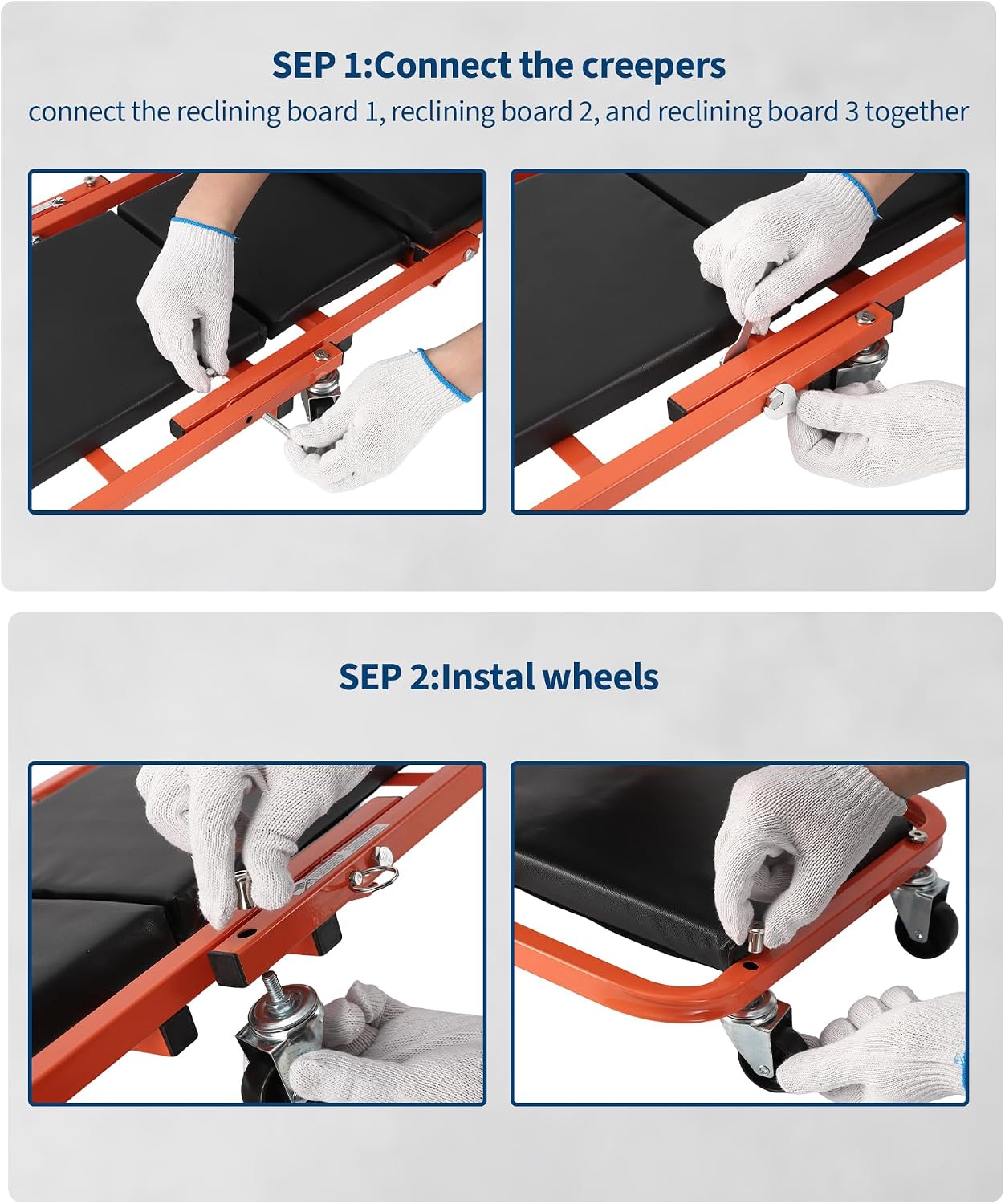 SEP 1:Connect the creepers

connect the reclining board 1, reclining board 2, and reclining board 3 together

SEP 2:Instal wheels