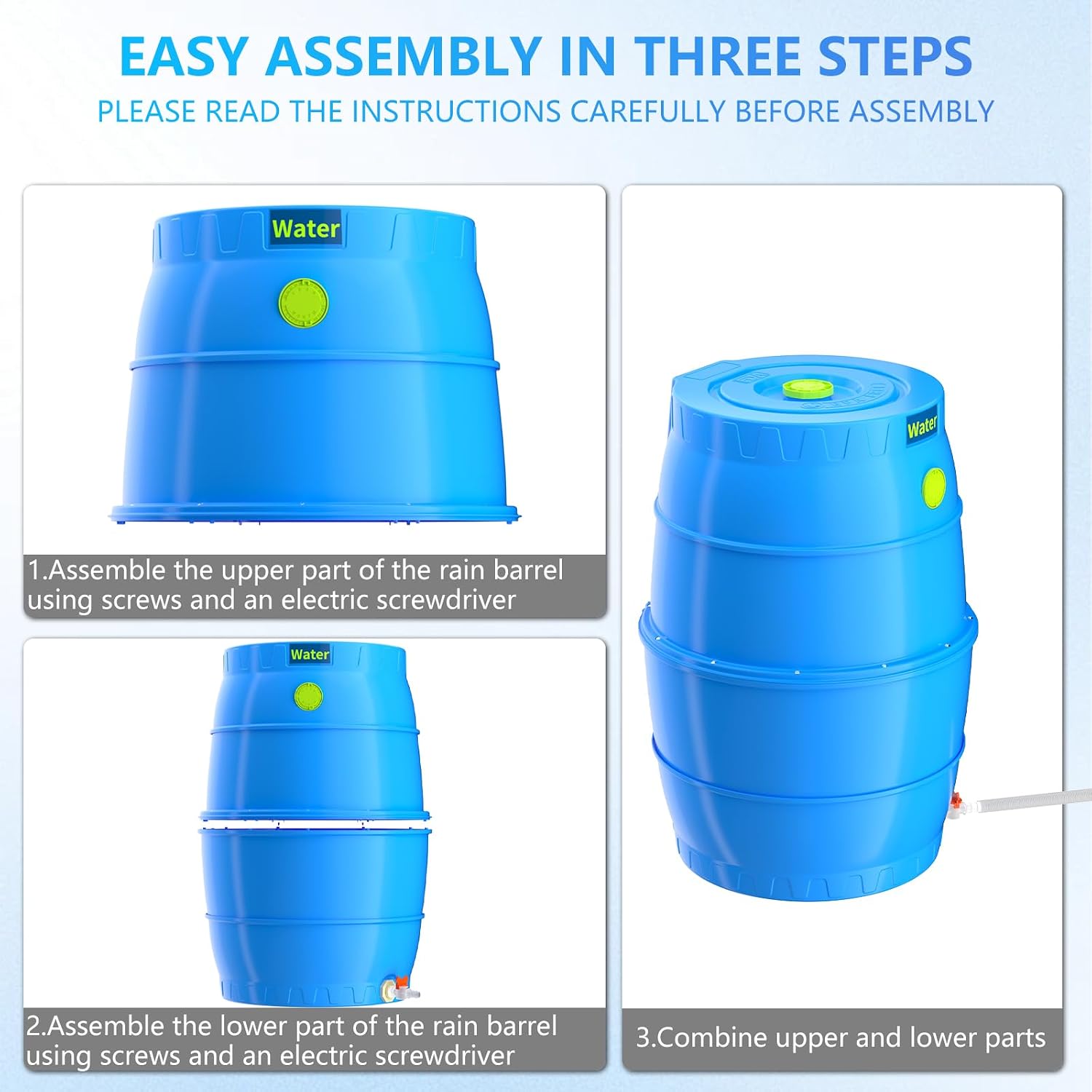 EASY ASSEMBLY IN THREE STEPS

PLEASE READ THE INSTRUCTIONS CAREFULLY BEFORE ASSEMBLY

Water

1.Assemble the upper part of the rain barrel using screws and an electric screwdriver

Water

2.Assemble the lower part of the rain barrel using screws and an electric screwdriver

Water

3.Combine upper and lower parts