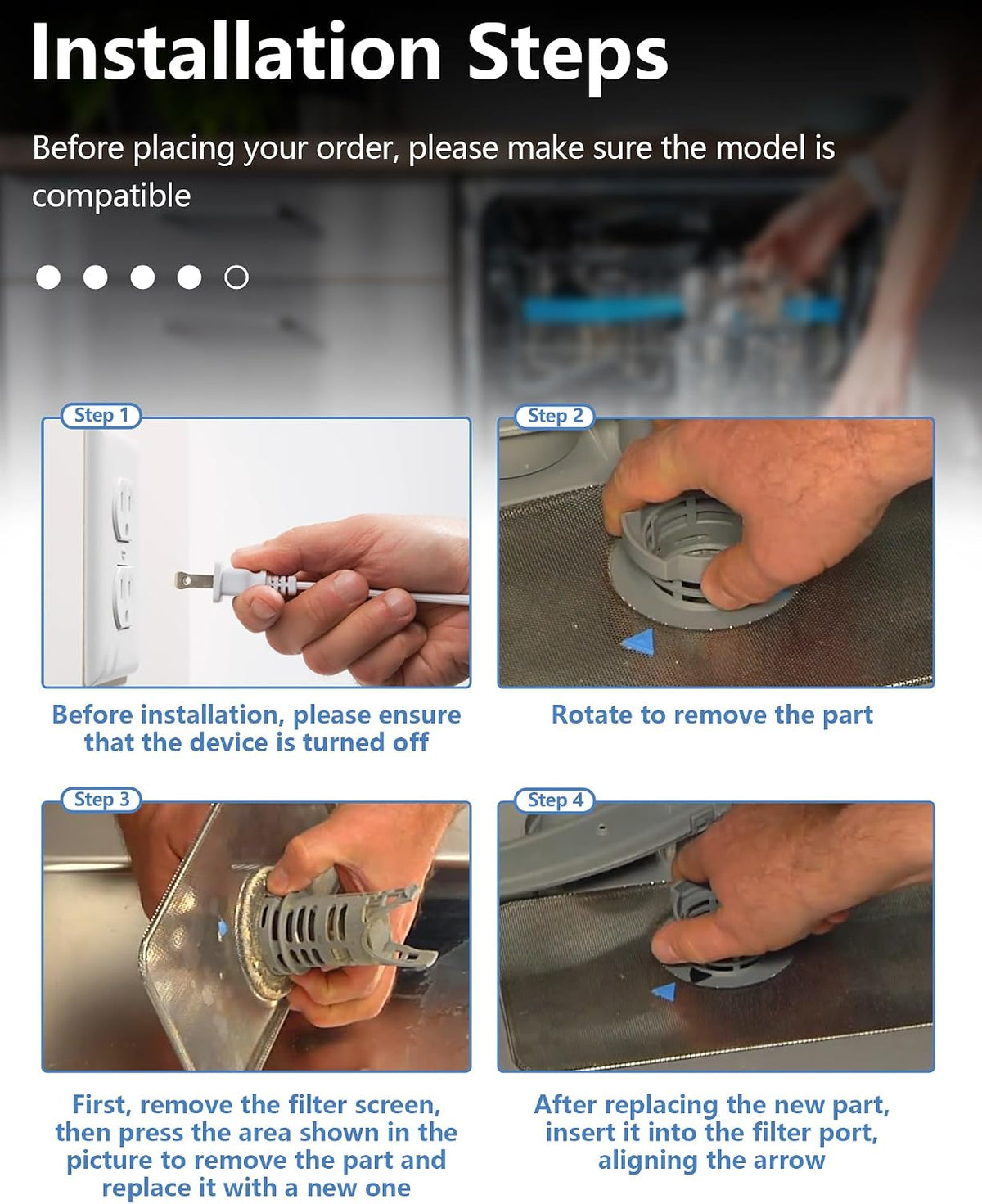 Installation Steps

Before placing your order, please make sure the model is compatible

Step 1

Before installation, please ensure that the device is turned off

Step 2

Rotate to remove the part

Step 3

First, remove the filter screen, then press the area shown in the picture to remove the part and replace it with a new one

Step 4

After replacing the new part, insert it into the filter port, aligning the arrow