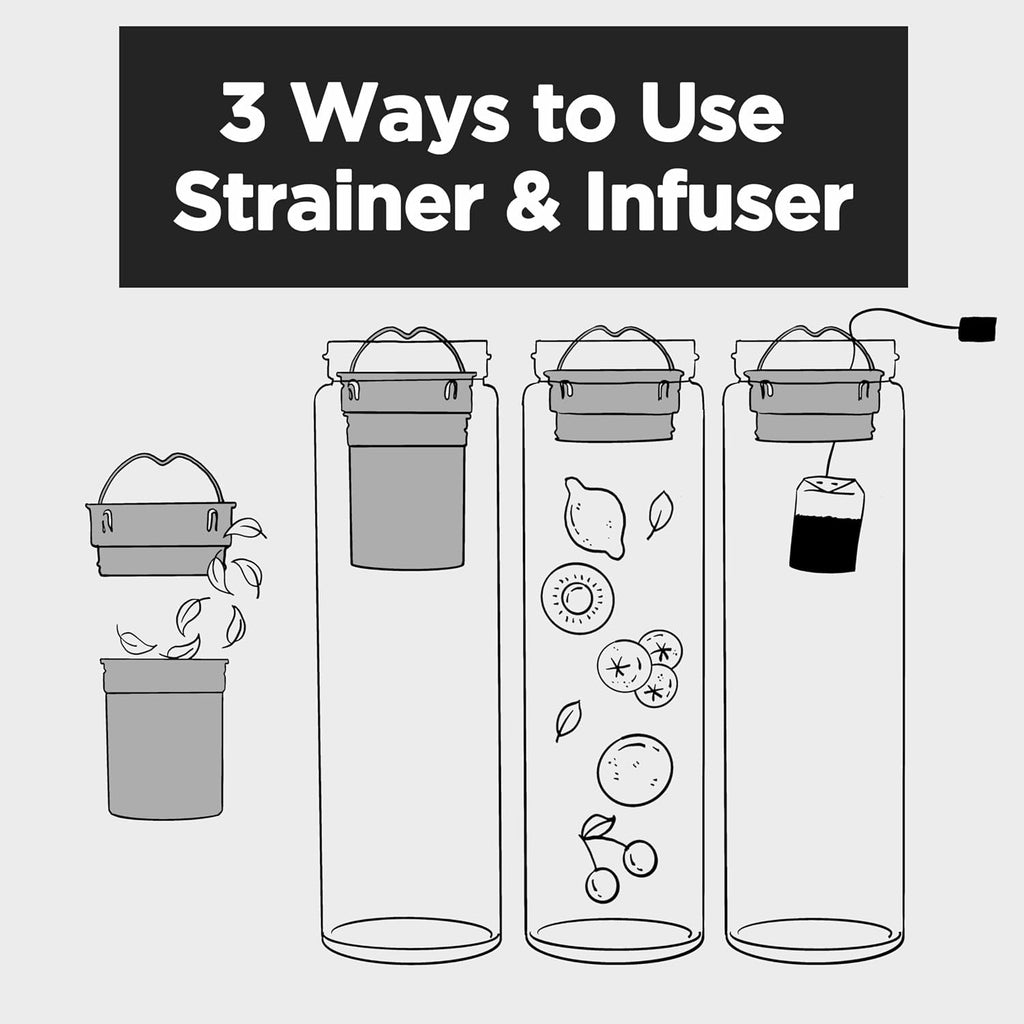 3 Ways to Use Strainer & Infuser