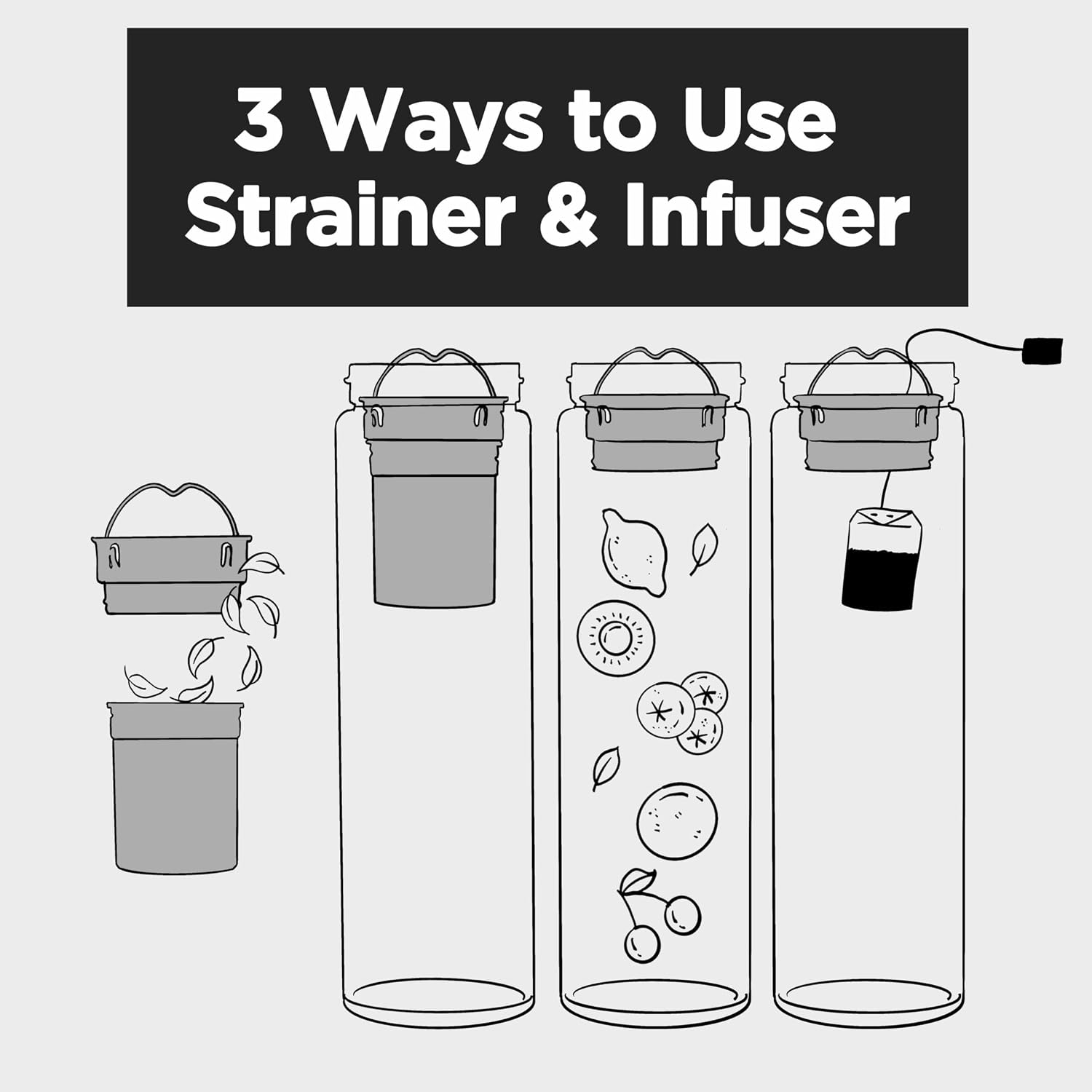 3 Ways to Use
Strainer & Infuser