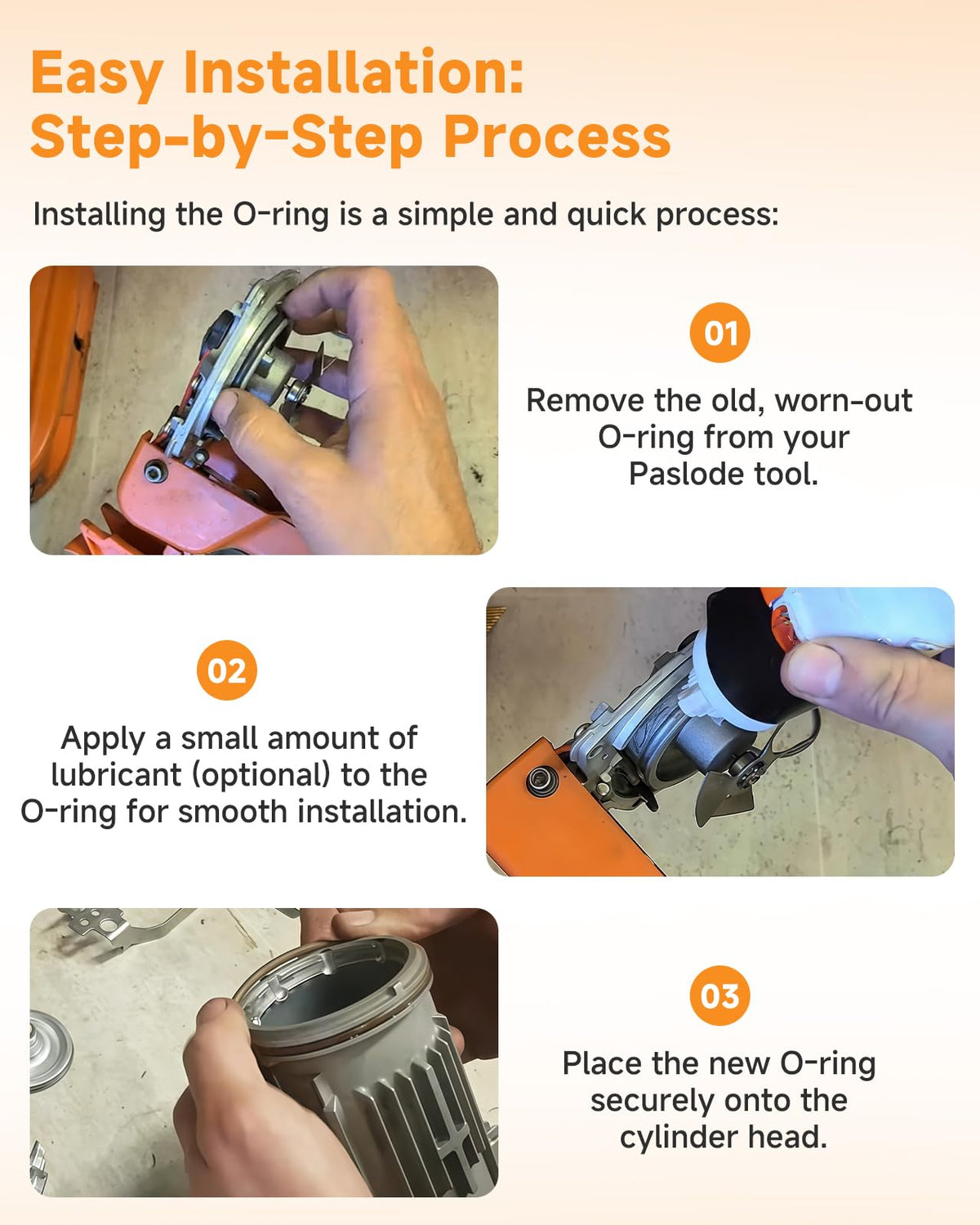 Easy Installation:
Step-by-Step Process

Installing the O-ring is a simple and quick process:

01

Remove the old, worn-out O-ring from your Paslode tool.

02

Apply a small amount of lubricant (optional) to the O-ring for smooth installation.

03

Place the new O-ring securely onto the cylinder head.