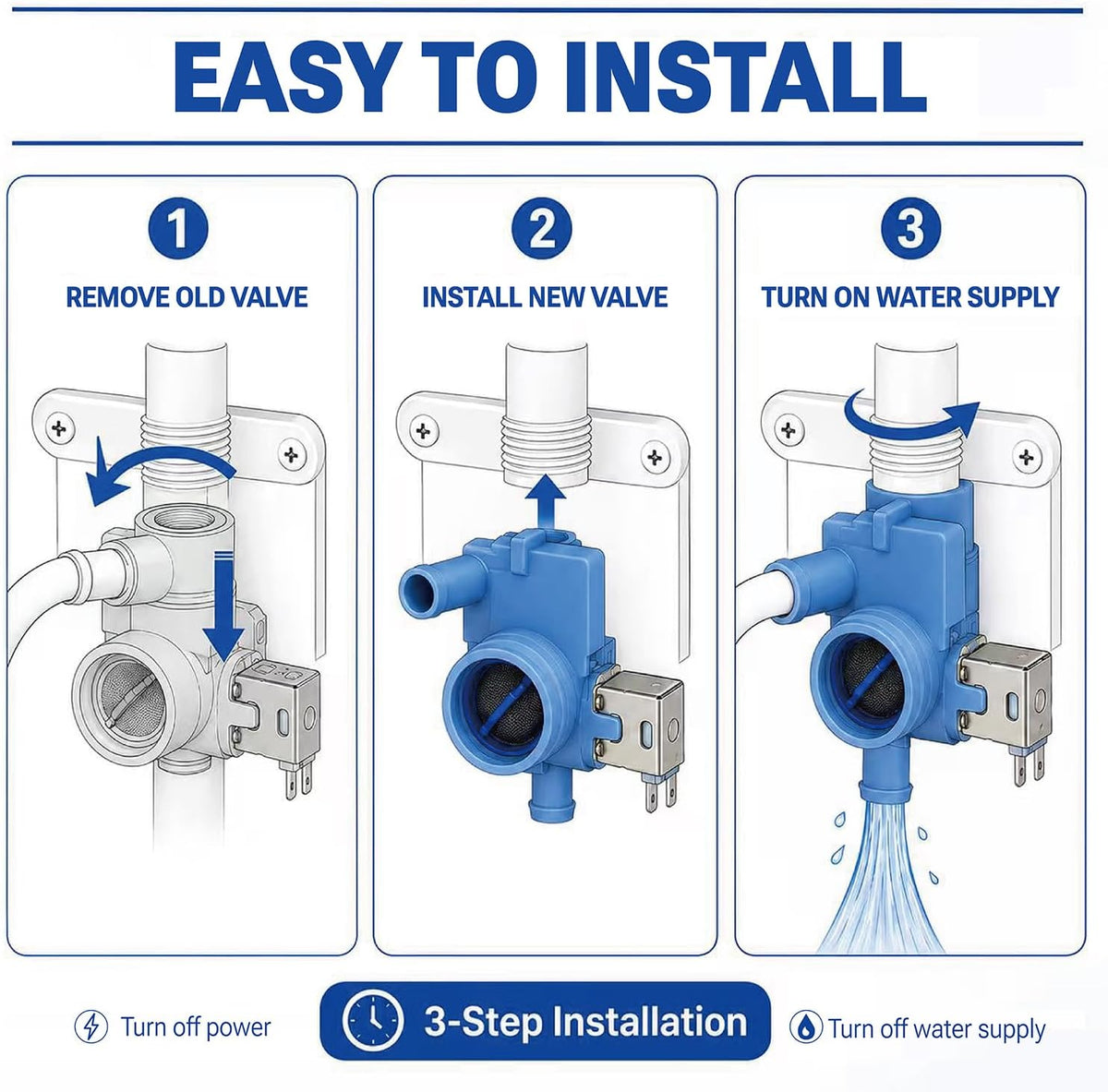 EASY TO INSTALL

1
REMOVE OLD VALVE

2
INSTALL NEW VALVE

3
TURN ON WATER SUPPLY

Turn off power

3-Step Installation

Turn off water supply