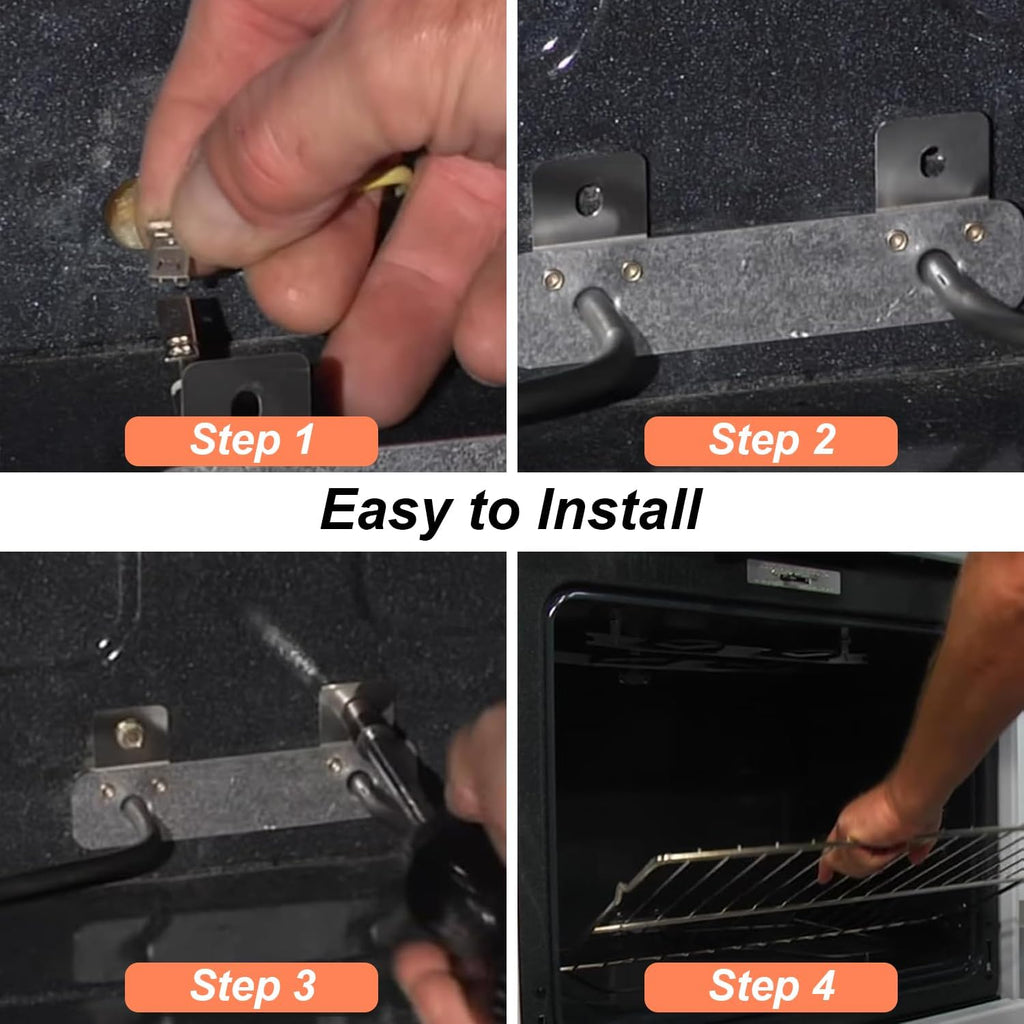 Step 1

Step 2

Easy to Install

Step 3

Step 4