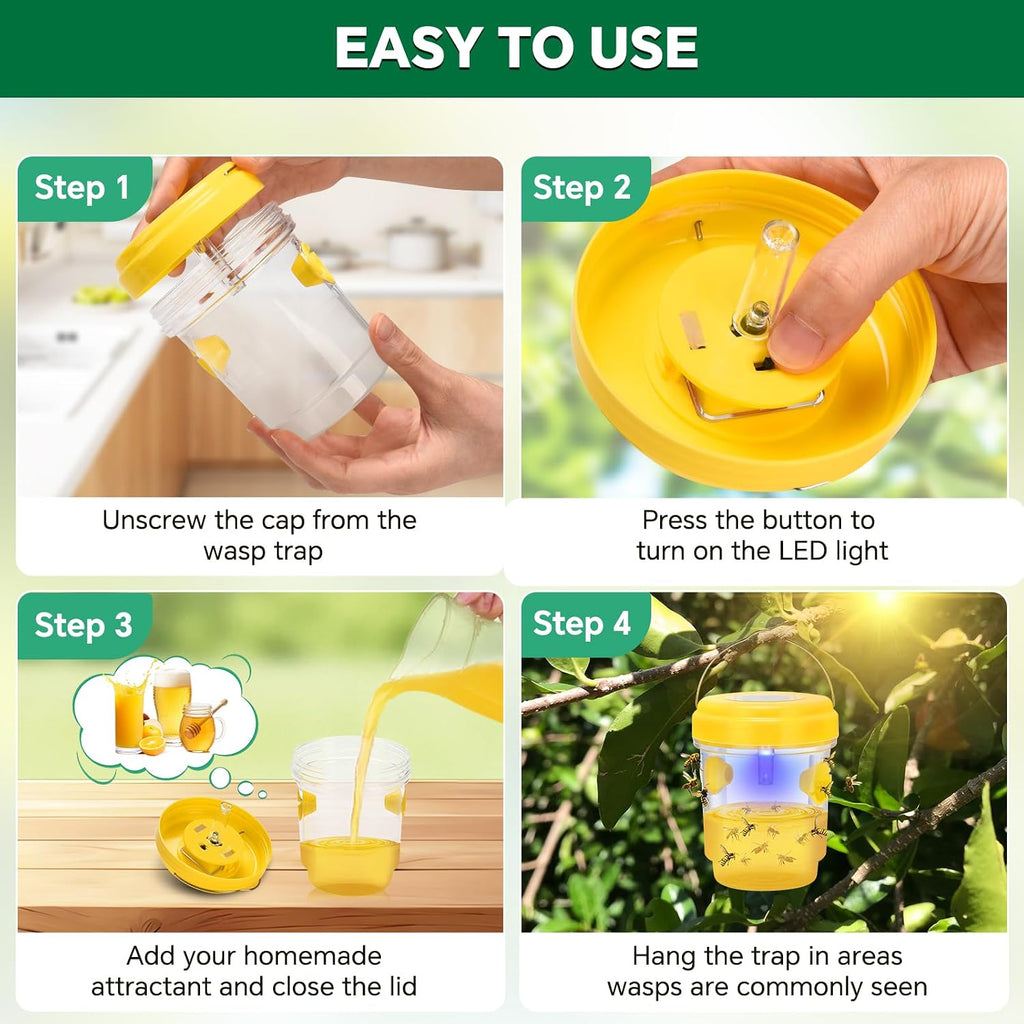 EASY TO USE

Step 1

Unscrew the cap from the wasp trap

Step 2

Press the button to turn on the LED light

Step 3

Add your homemade attractant and close the lid

Step 4

Hang the trap in areas wasps are commonly seen