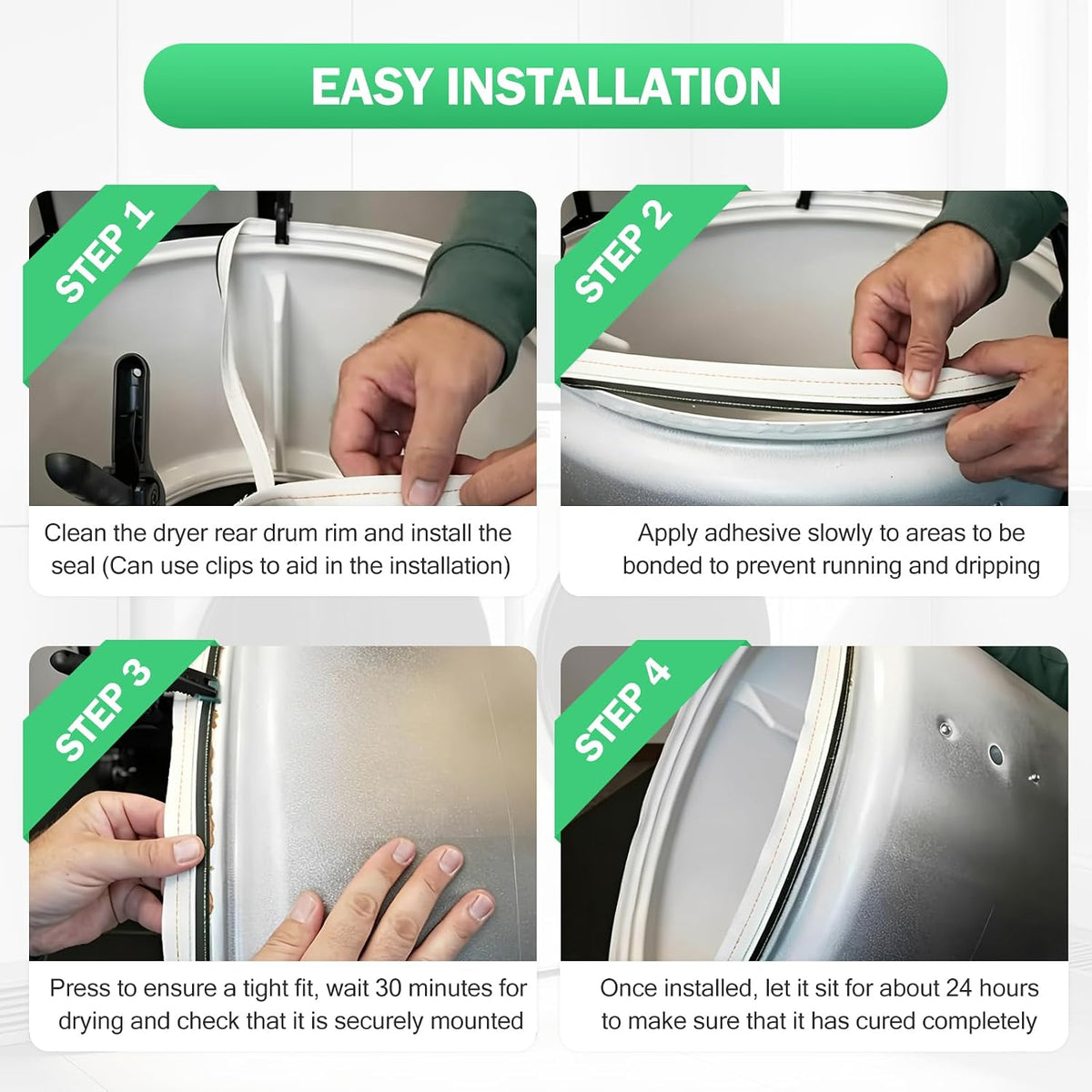 EASY INSTALLATION

STEP 1

Clean the dryer rear drum rim and install the seal (Can use clips to aid in the installation)

STEP 2

Apply adhesive slowly to areas to be bonded to prevent running and dripping

STEP 3

Press to ensure a tight fit, wait 30 minutes for drying and check that it is securely mounted

STEP 4

Once installed, let it sit for about 24 hours to make sure that it has cured completely