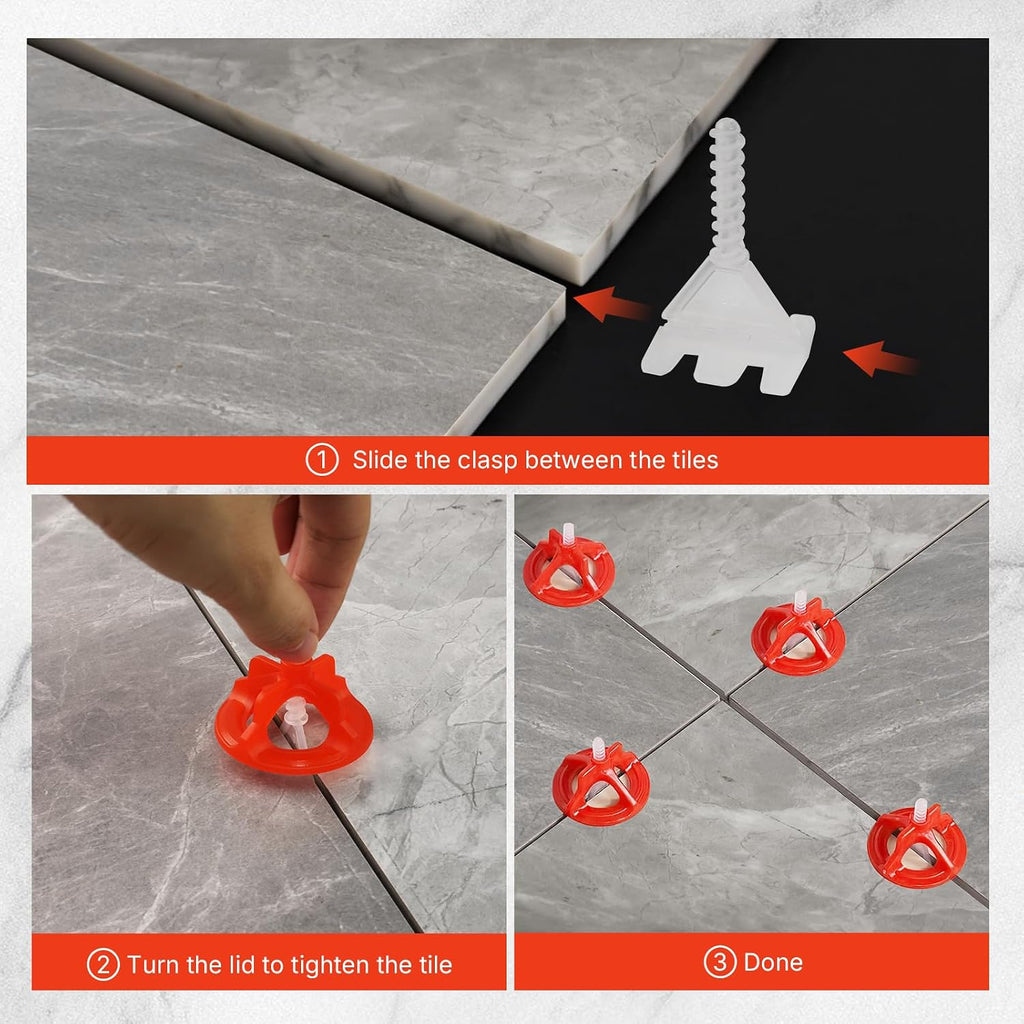 ① Slide the clasp between the tiles

② Turn the lid to tighten the tile

③ Done