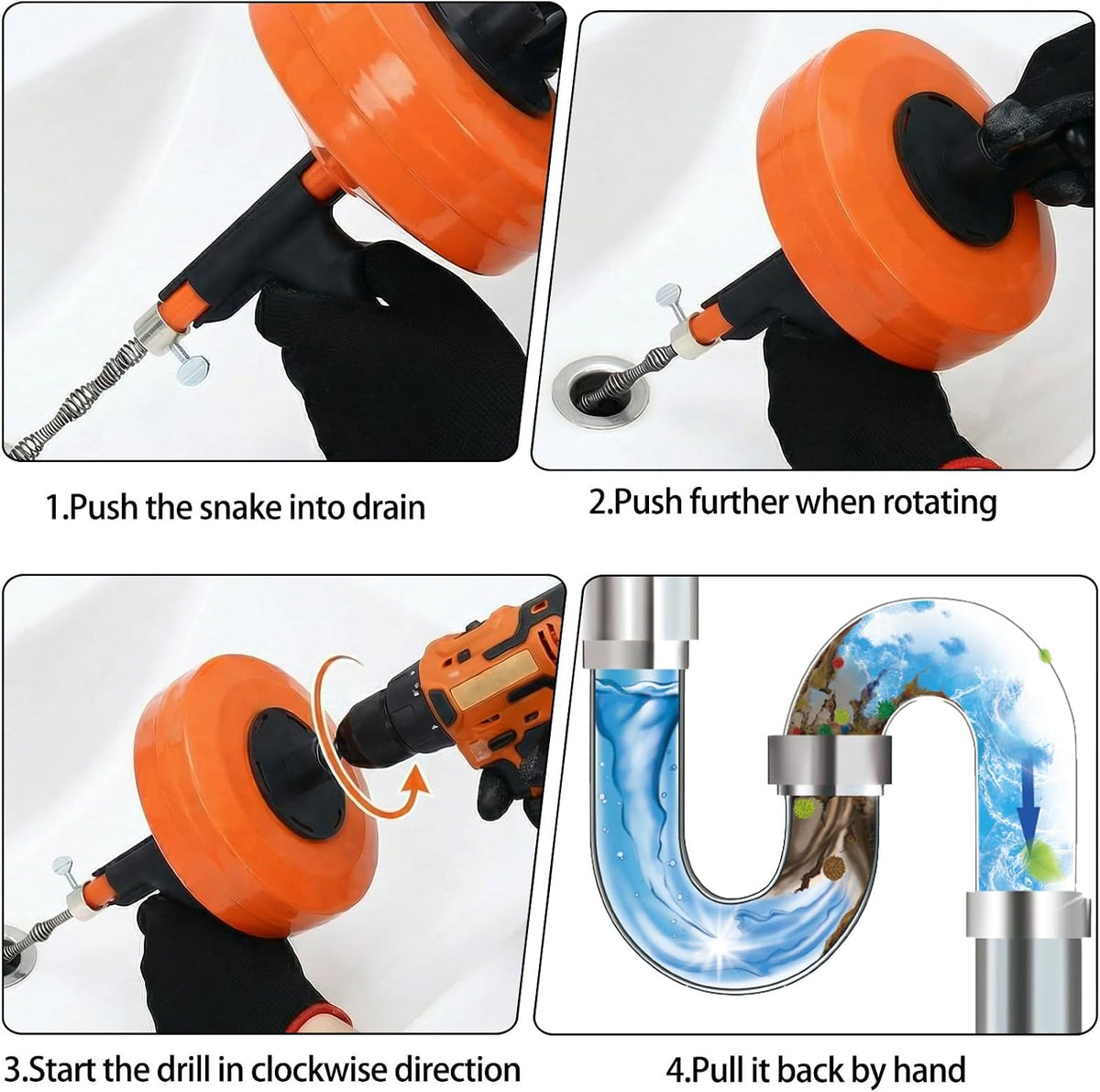 1.Push the snake into drain

2.Push further when rotating

3.Start the drill in clockwise direction

4.Pull it back by hand