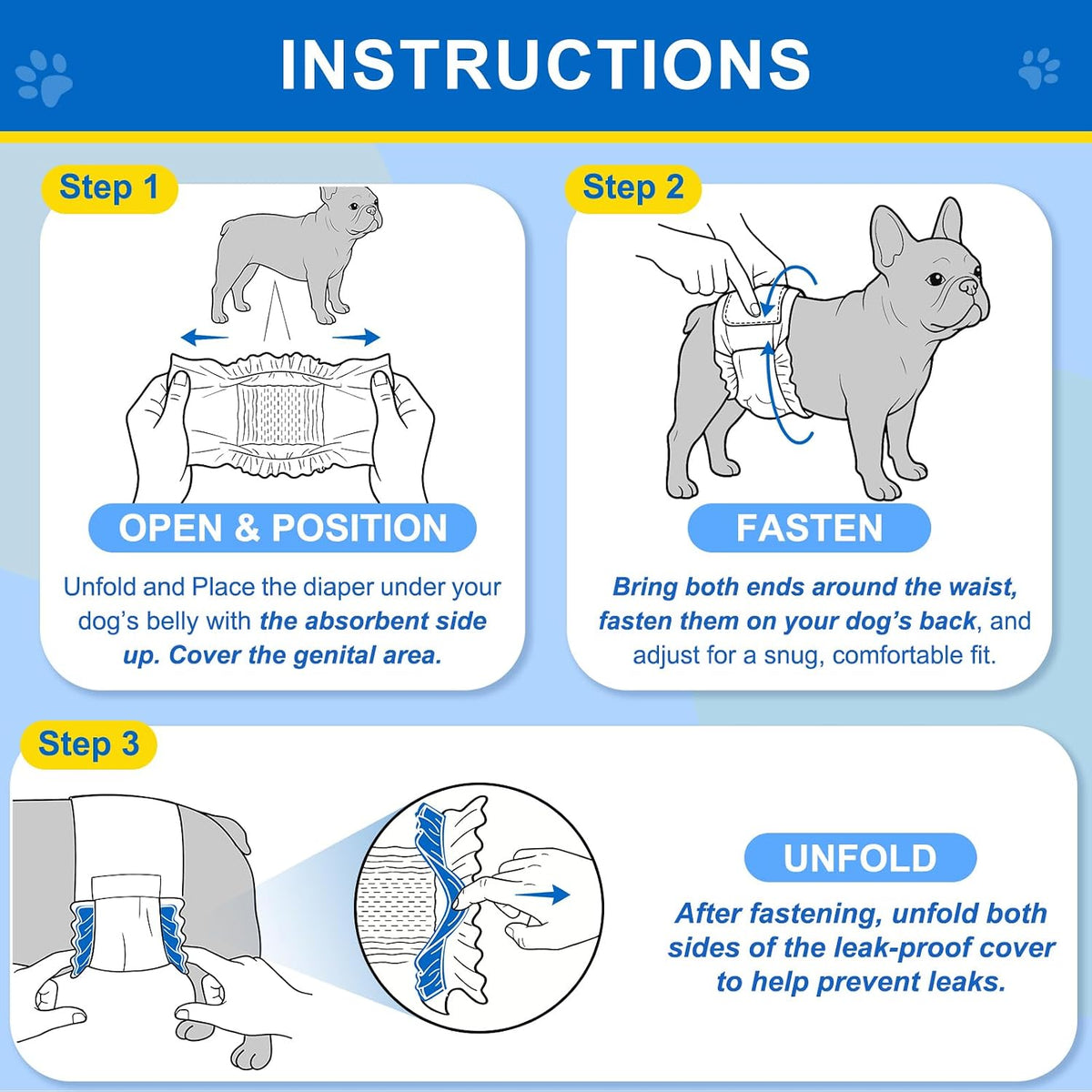 INSTRUCTIONS

Step 1

OPEN & POSITION

Unfold and Place the diaper under your dog's belly with the absorbent side up. Cover the genital area.

Step 2

FASTEN

Bring both ends around the waist, fasten them on your dog's back, and adjust for a snug, comfortable fit.

Step 3

UNFOLD

After fastening, unfold both sides of the leak-proof cover to help prevent leaks.