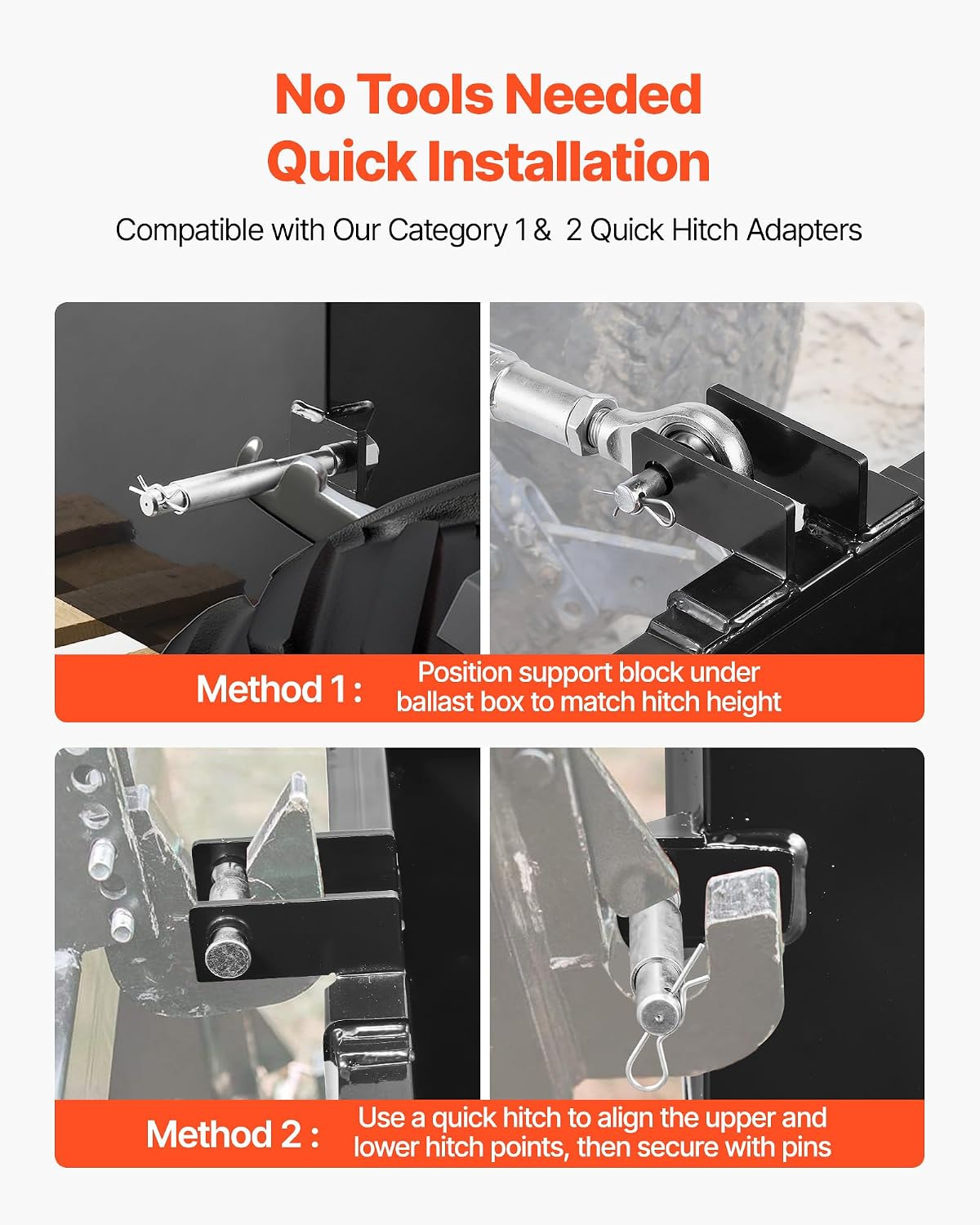 No Tools Needed
Quick Installation

Compatible with Our Category 1 &  2 Quick Hitch Adapters

Method 1 : Position support block under ballast box to match hitch height

Method 2 : Use a quick hitch to align the upper and lower hitch points, then secure with pins