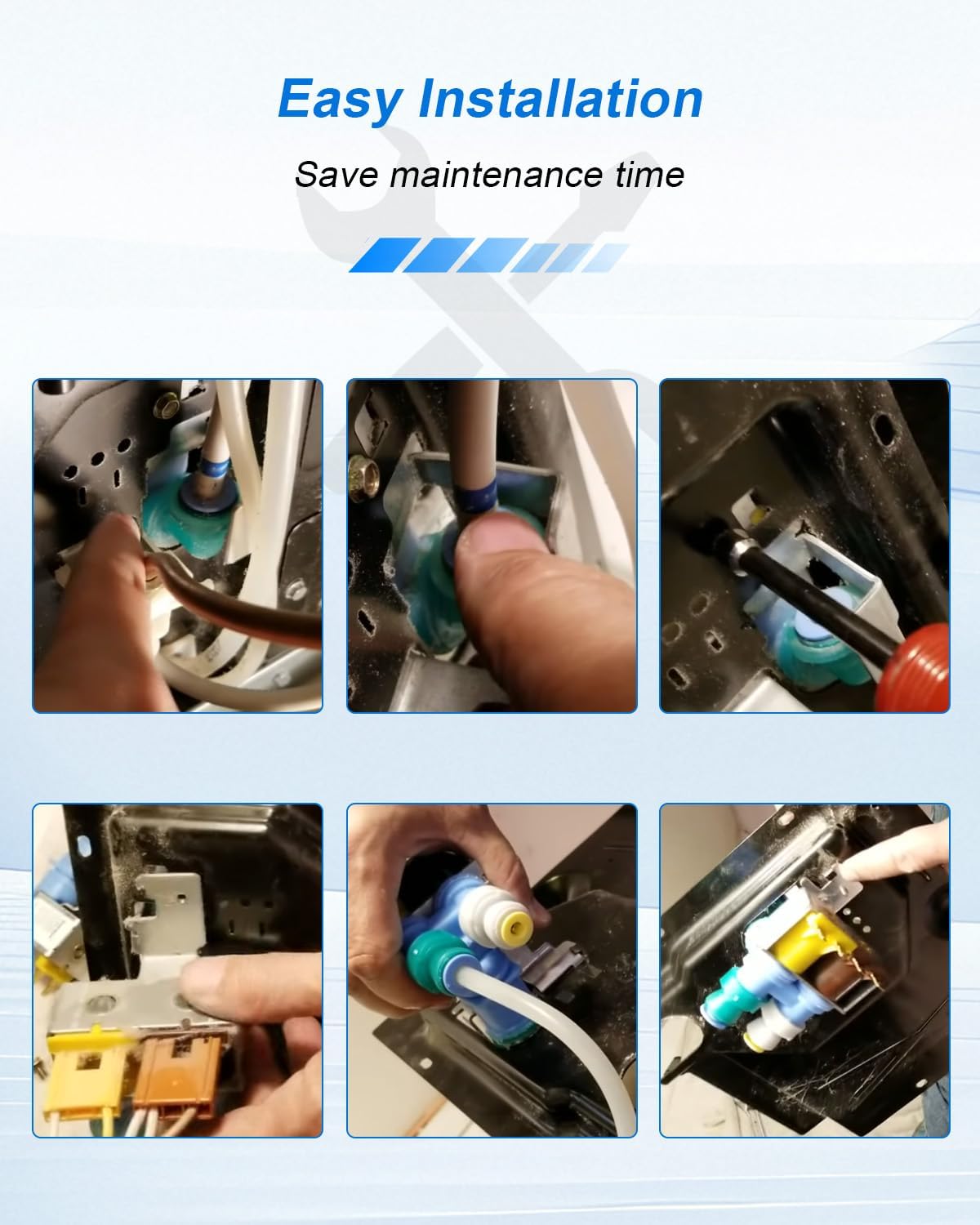 Easy Installation

Save maintenance time