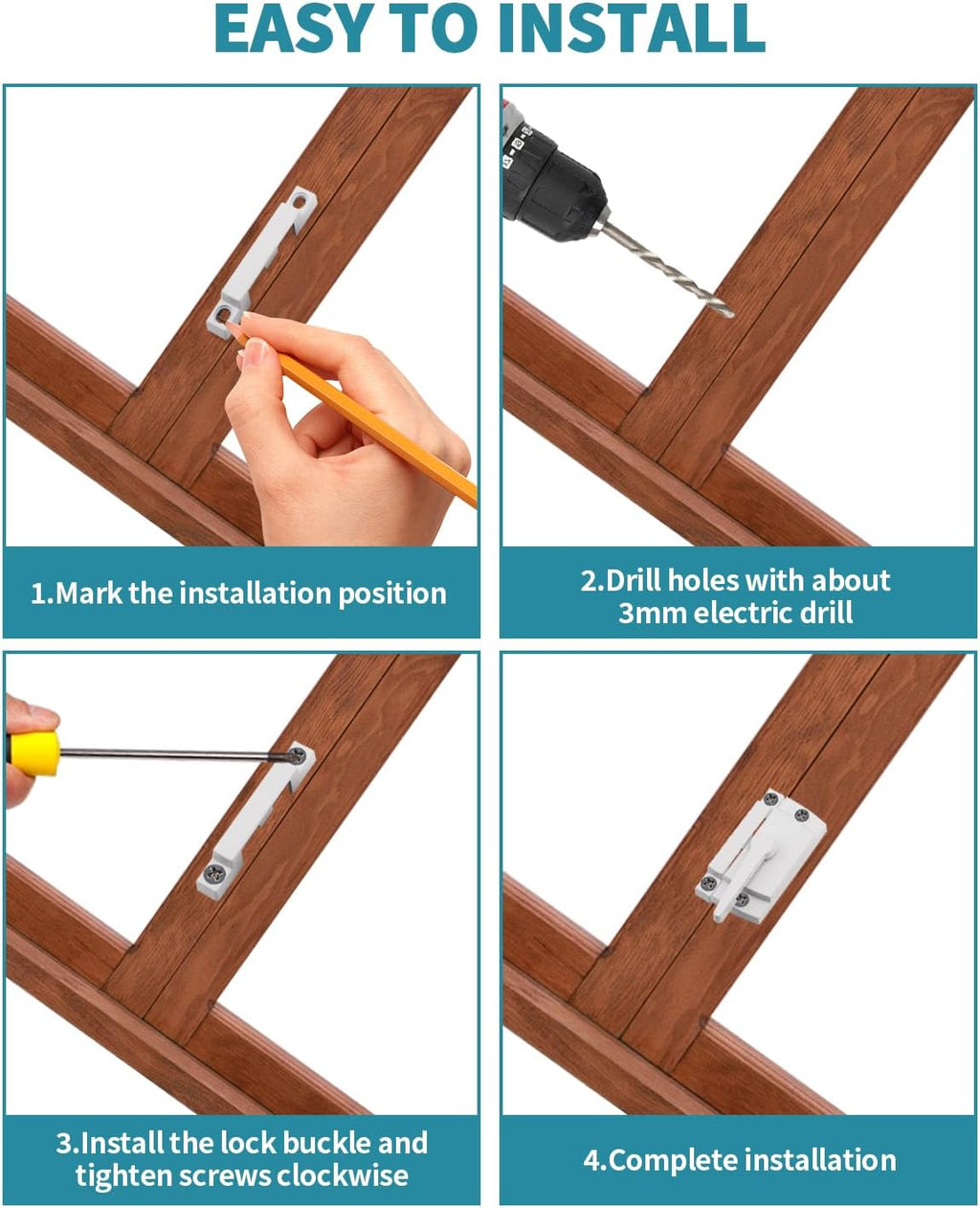 EASY TO INSTALL

1.Mark the installation position

2.Drill holes with about 3mm electric drill

3.Install the lock buckle and tighten screws clockwise

4.Complete installation