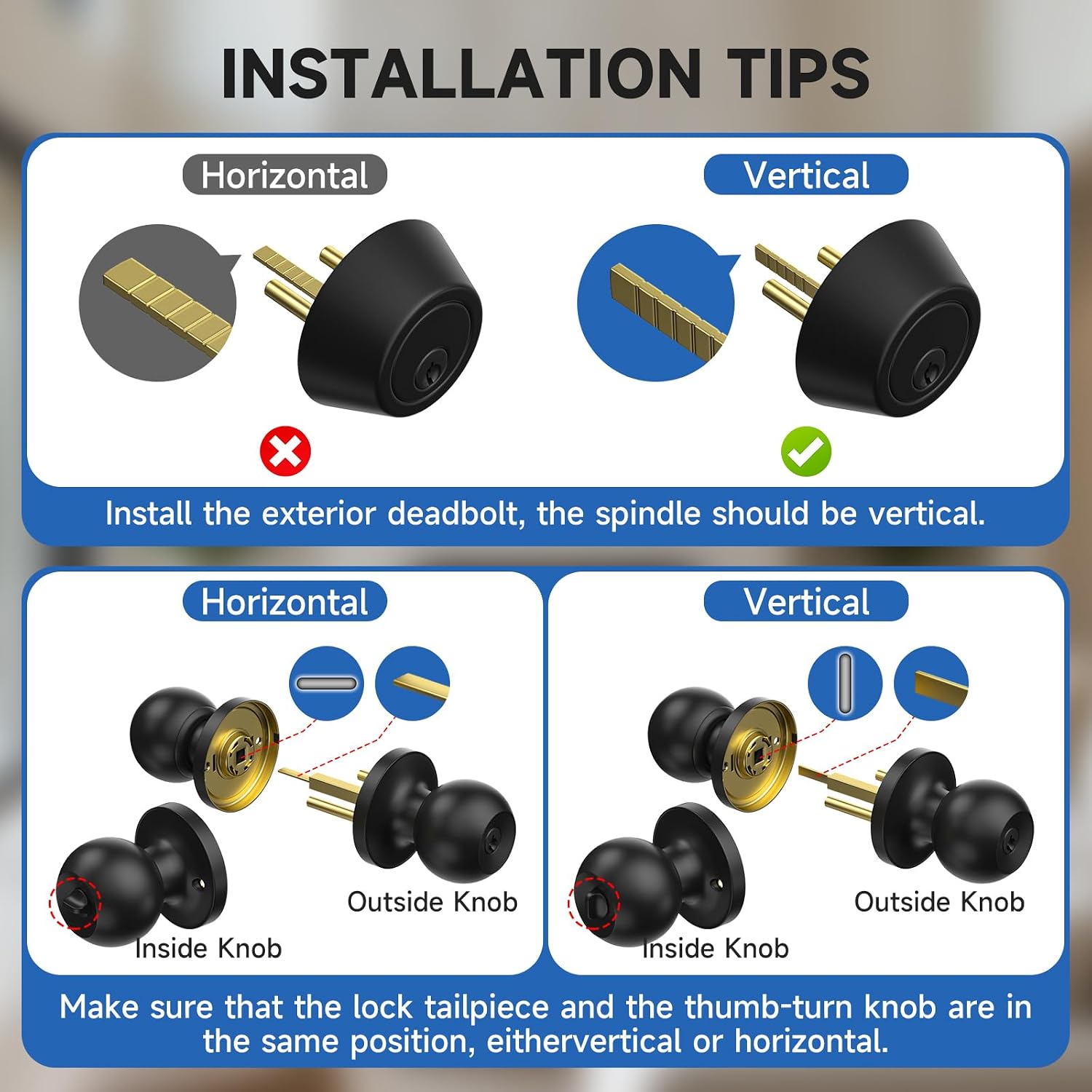 INSTALLATION TIPS

Horizontal

Vertical

Install the exterior deadbolt, the spindle should be vertical.

Horizontal

Outside Knob

Inside Knob

Vertical

Outside Knob

Inside Knob

Make sure that the lock tailpiece and the thumb-turn knob are in the same position, eithervertical or horizontal.