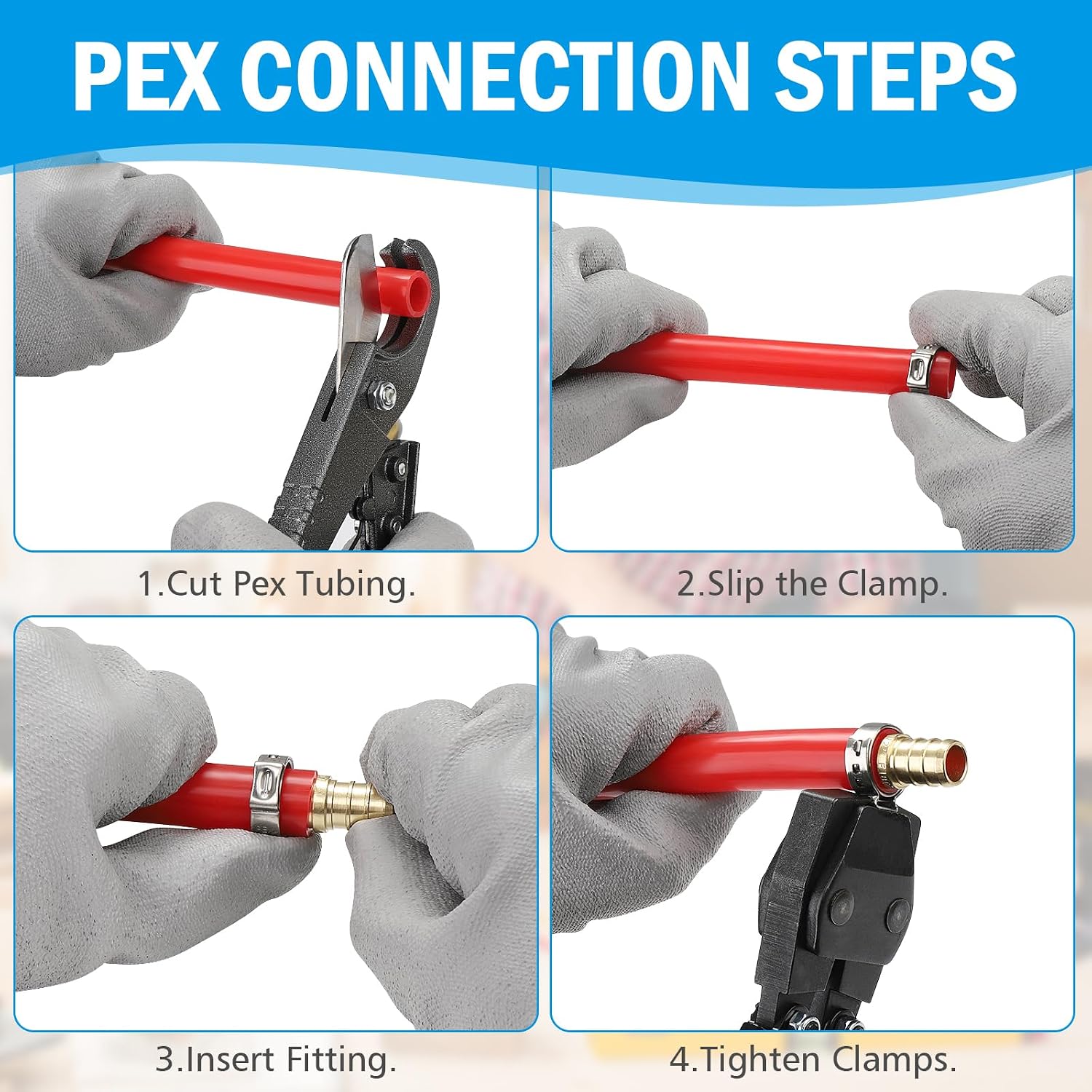 PEX CONNECTION STEPS

1.Cut Pex Tubing.

2.Slip the Clamp.

3.Insert Fitting.

4.Tighten Clamps.