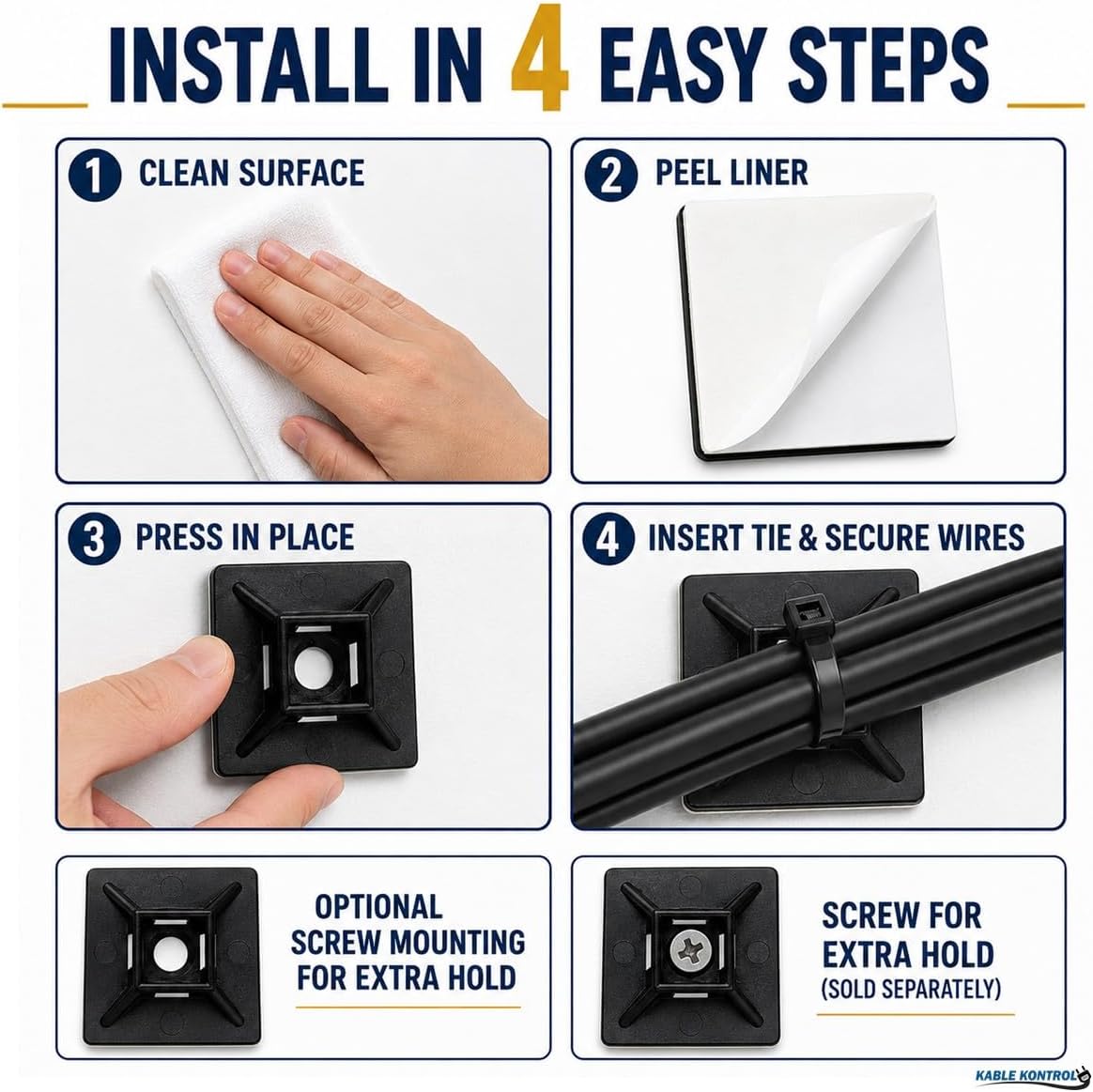 INSTALL IN 4 EASY STEPS

1 CLEAN SURFACE

2 PEEL LINER

3 PRESS IN PLACE

4 INSERT TIE & SECURE WIRES

OPTIONAL SCREW MOUNTING FOR EXTRA HOLD

SCREW FOR EXTRA HOLD (SOLD SEPARATELY)

KABLE KONTROL