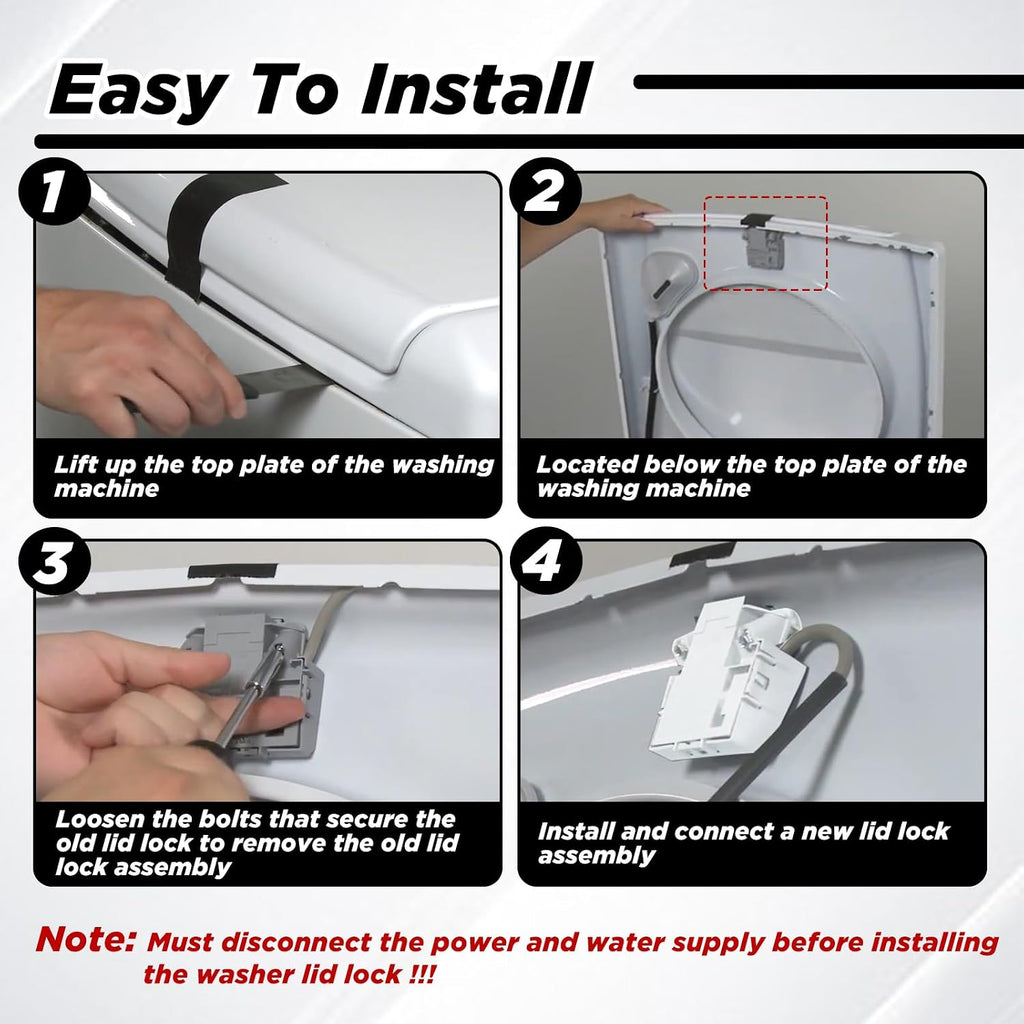 Easy To Install

1

Lift up the top plate of the washing machine

2

Located below the top plate of the washing machine

3

Loosen the bolts that secure the old lid lock to remove the old lid lock assembly

4

Install and connect a new lid lock assembly

Note: Must disconnect the power and water supply before installing the washer lid lock !!!