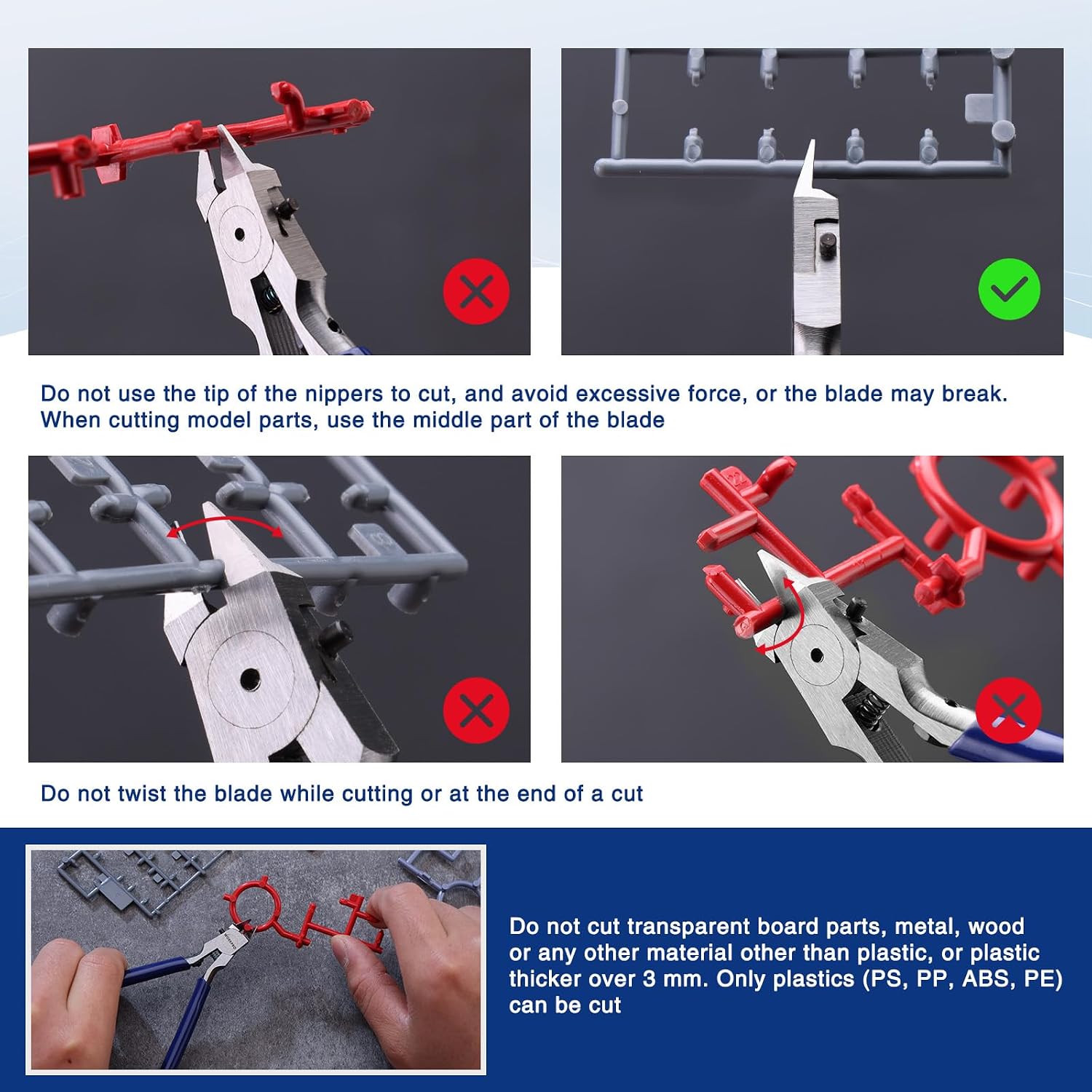 Do not use the tip of the nippers to cut, and avoid excessive force, or the blade may break. When cutting model parts, use the middle part of the blade

Do not twist the blade while cutting or at the end of a cut

Do not cut transparent board parts, metal, wood or any other material other than plastic, or plastic thicker over 3 mm. Only plastics (PS, PP, ABS, PE) can be cut