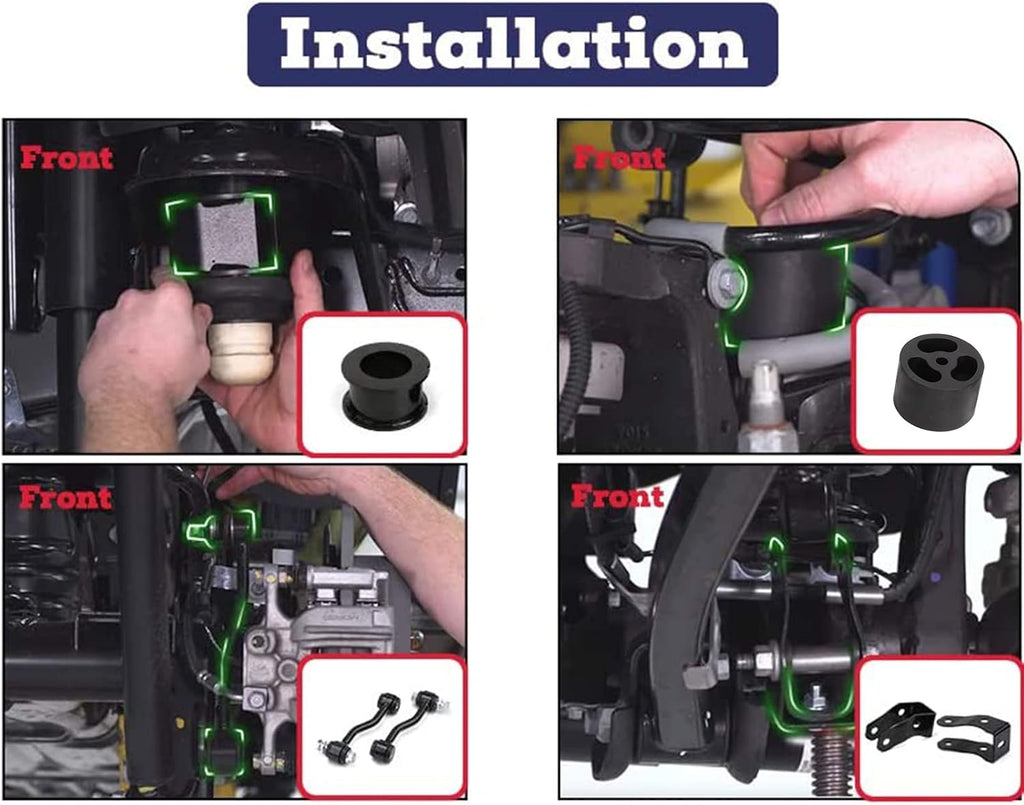 Installation

Front

Front

Front

Front