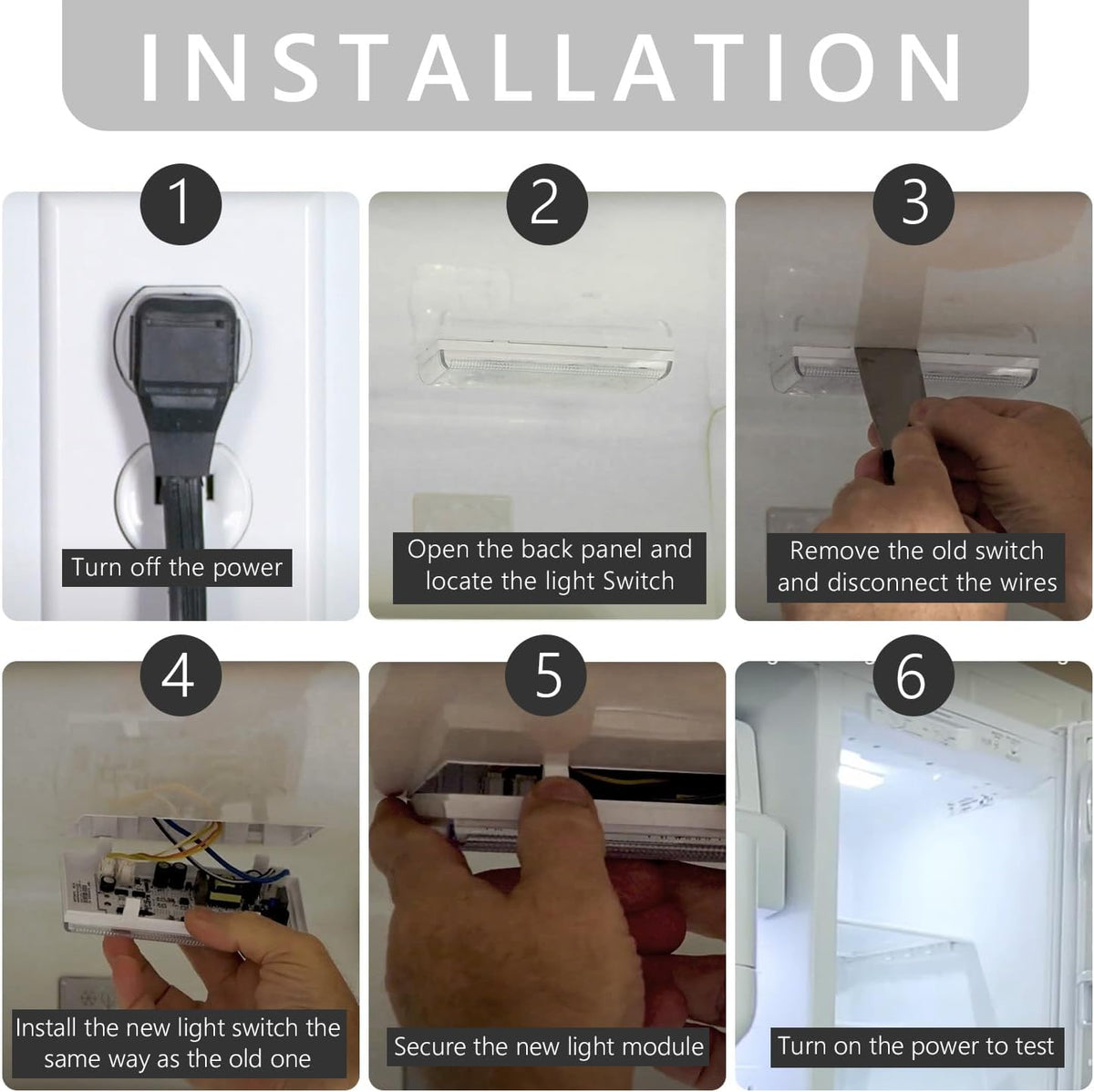 INSTALLATION

1

Turn off the power

2

Open the back panel and locate the light Switch

3

Remove the old switch and disconnect the wires

4

Install the new light switch the same way as the old one

5

Secure the new light module

6

Turn on the power to test