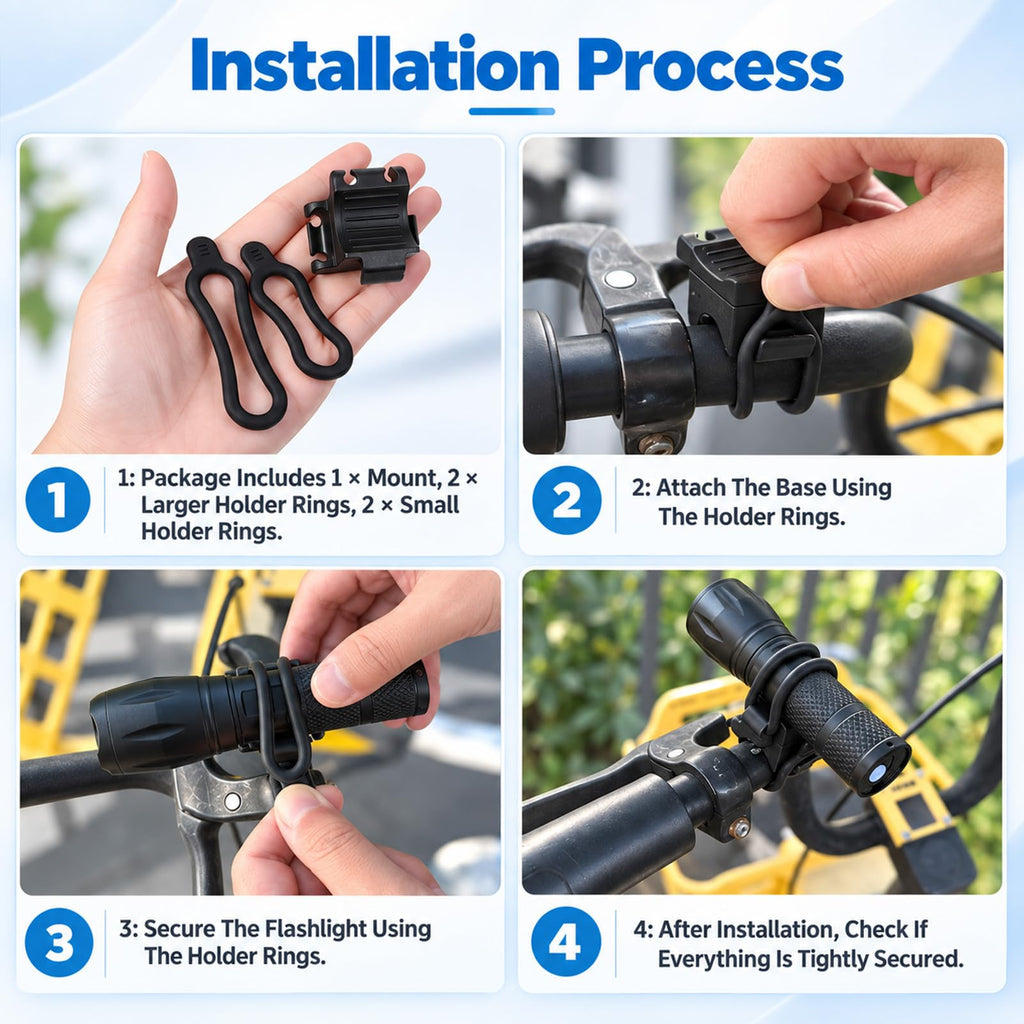 Installation Process

1

1: Package Includes 1 × Mount, 2 × Larger Holder Rings, 2 × Small Holder Rings.

2

2: Attach The Base Using The Holder Rings.

3

3: Secure The Flashlight Using The Holder Rings.

4

4: After Installation, Check If Everything Is Tightly Secured.