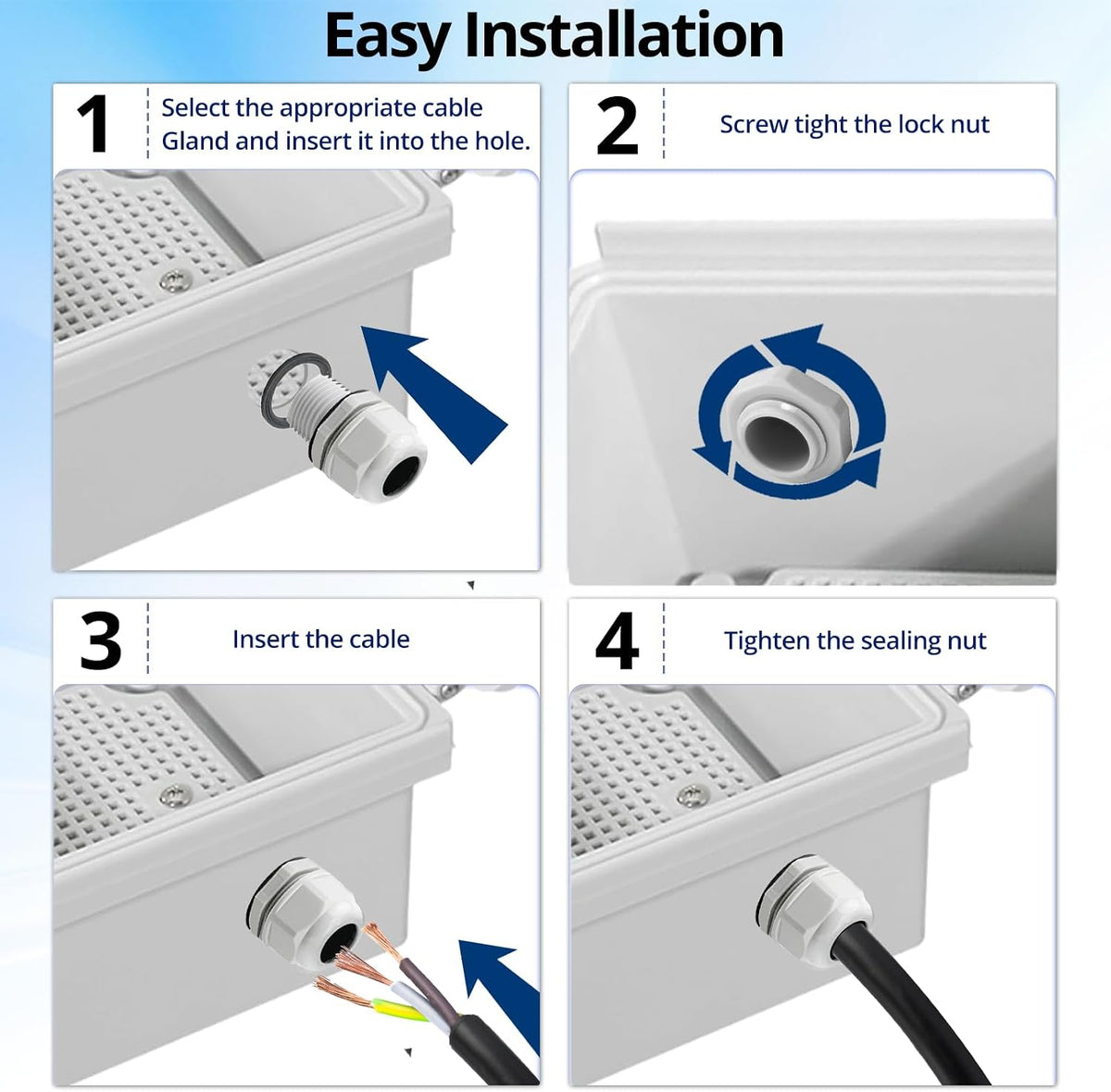 Easy Installation

1

Select the appropriate cable Gland and insert it into the hole.

2

Screw tight the lock nut

3

Insert the cable

4

Tighten the sealing nut