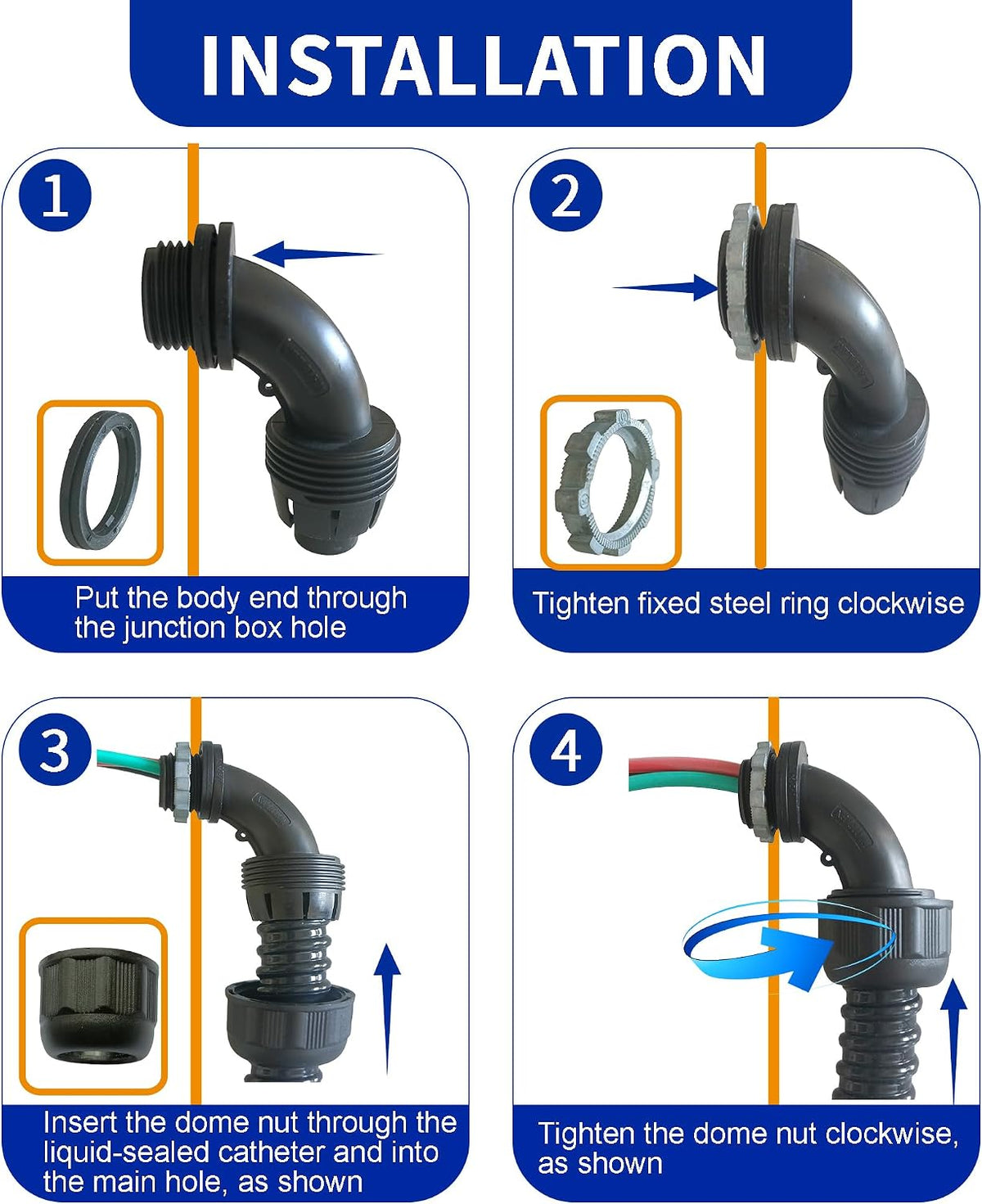 INSTALLATION

1

Put the body end through the junction box hole

2

Tighten fixed steel ring clockwise

3

Insert the dome nut through the liquid-sealed catheter and into the main hole, as shown

4

Tighten the dome nut clockwise, as shown