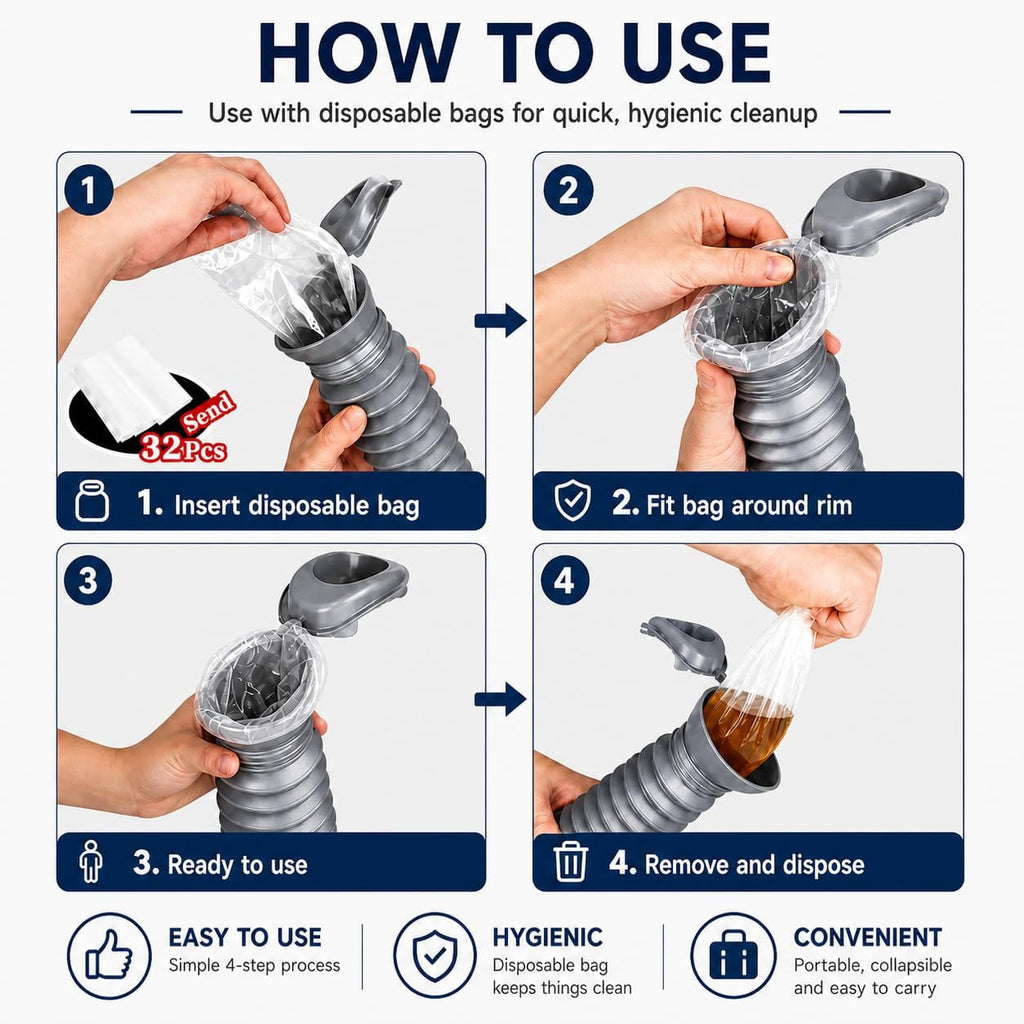 HOW TO USE

Use with disposable bags for quick, hygienic cleanup

1

Send
32Pcs

1. Insert disposable bag

2

2. Fit bag around rim

3

3. Ready to use

4

4. Remove and dispose

EASY TO USE
Simple 4-step process

HYGIENIC
Disposable bag keeps things clean

CONVENIENT
Portable, collapsible and easy to carry