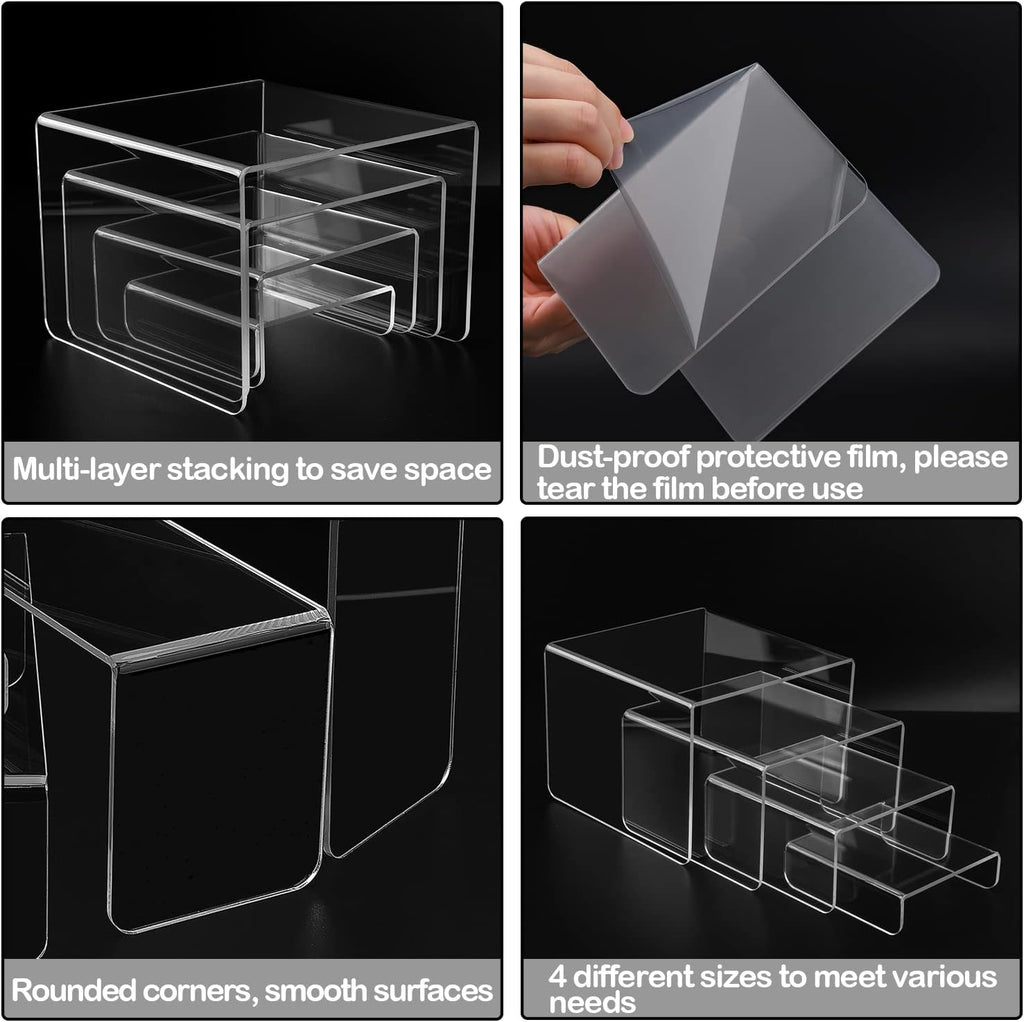 Multi-layer stacking to save space

Dust-proof protective film, please tear the film before use

Rounded corners, smooth surfaces

4 different sizes to meet various needs