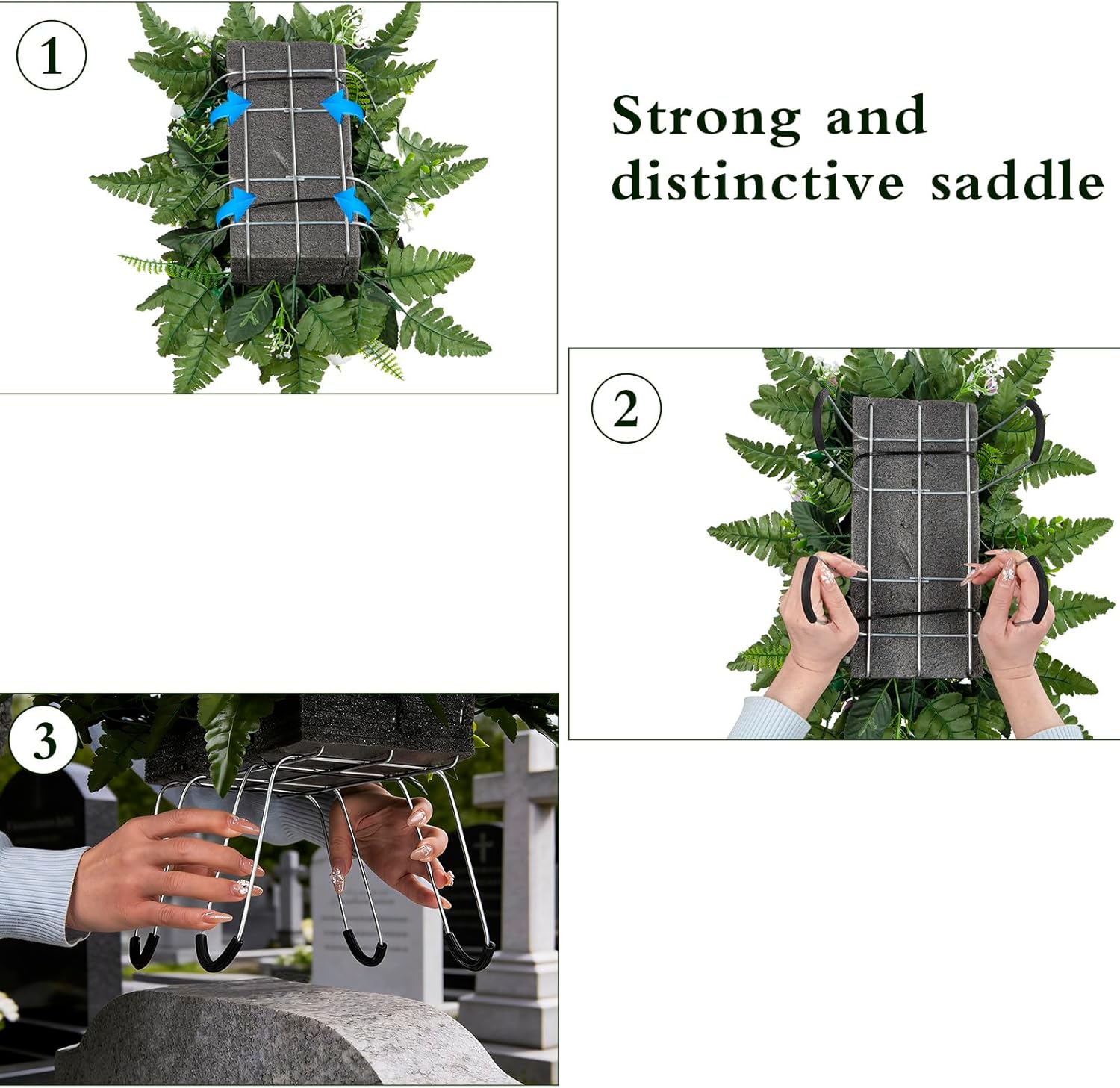 1

Strong and distinctive saddle

2

3