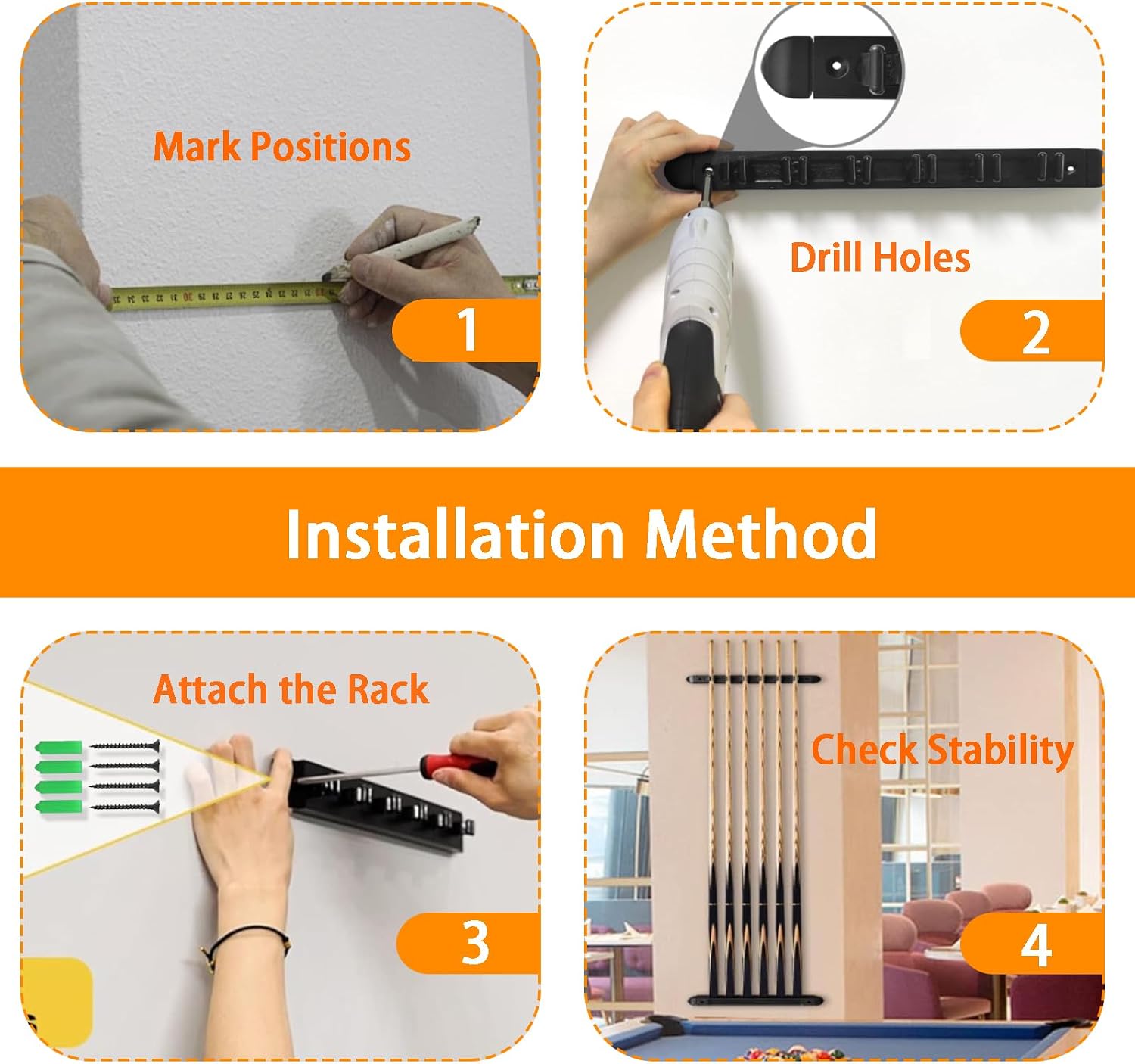 Mark Positions

1

Drill Holes

2

Installation Method

Attach the Rack

3

Check Stability

4