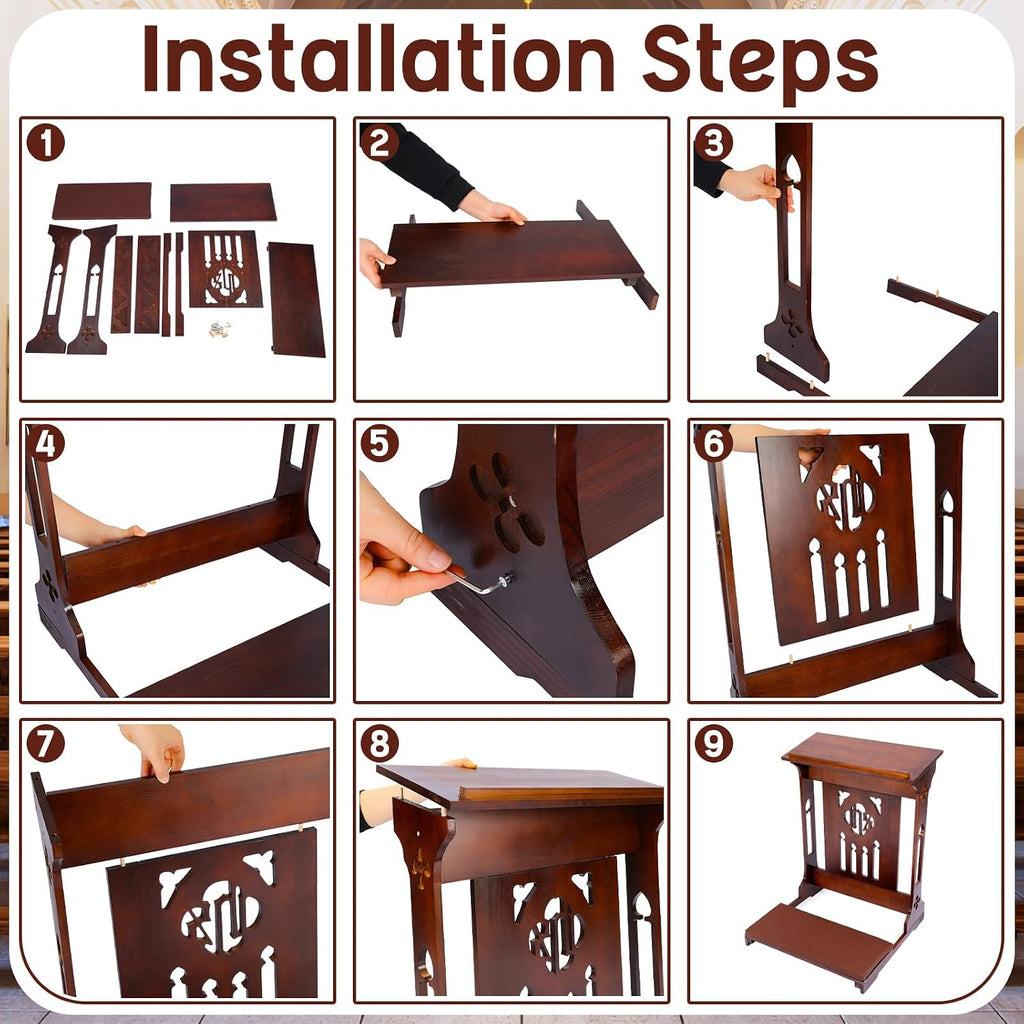 Installation Steps

1

2

3

4

5

6

7

8

9