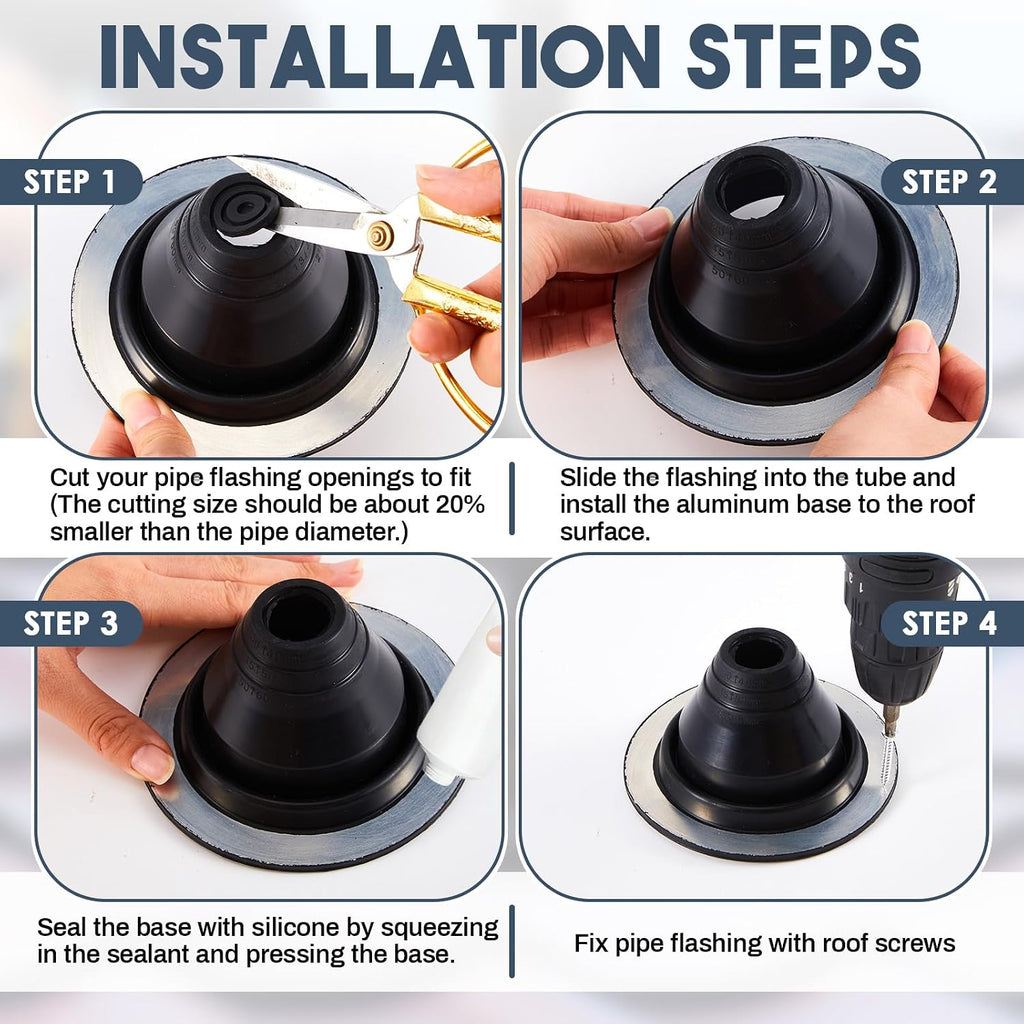 INSTALLATION STEPS

STEP 1

Cut your pipe flashing openings to fit (The cutting size should be about 20% smaller than the pipe diameter.)

STEP 2

Slide the flashing into the tube and install the aluminum base to the roof surface.

STEP 3

Seal the base with silicone by squeezing in the sealant and pressing the base.

STEP 4

Fix pipe flashing with roof screws