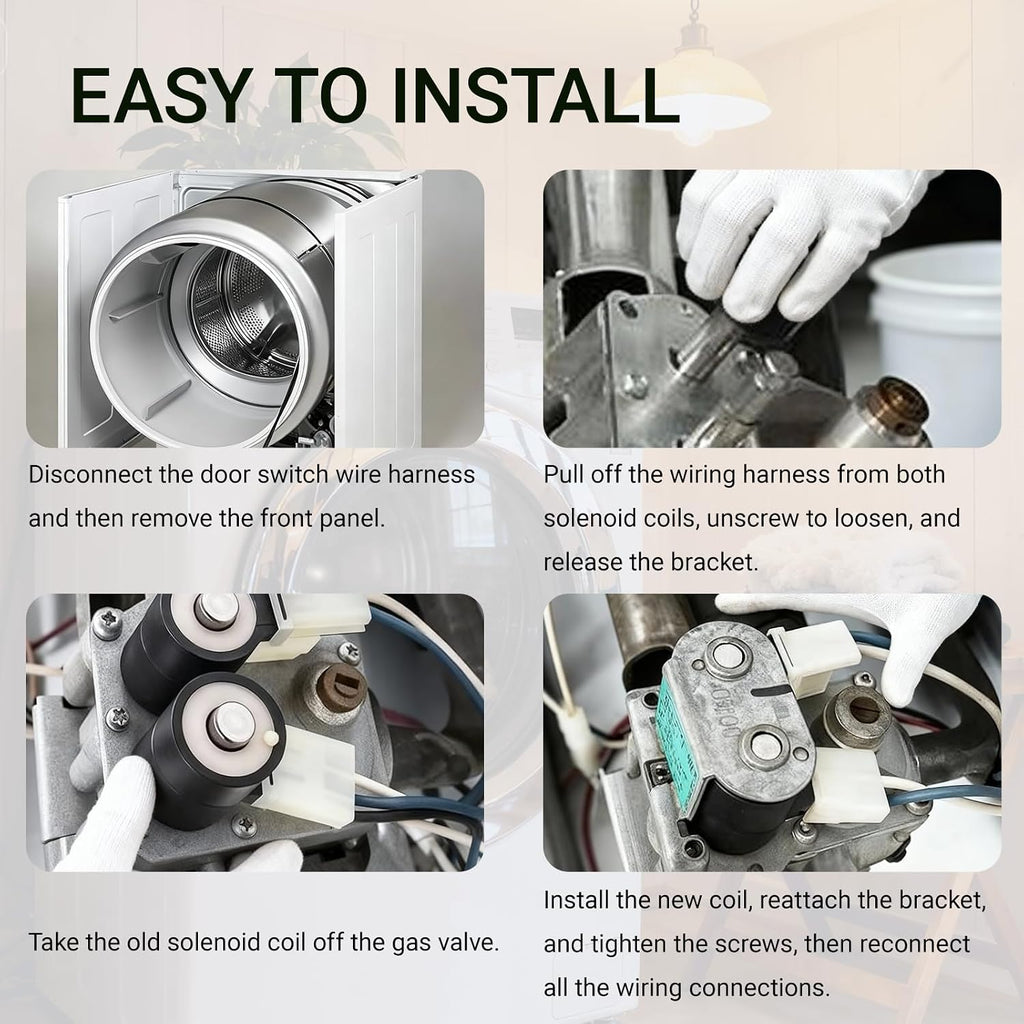 EASY TO INSTALL

Disconnect the door switch wire harness and then remove the front panel.

Pull off the wiring harness from both solenoid coils, unscrew to loosen, and release the bracket.

Take the old solenoid coil off the gas valve.

Install the new coil, reattach the bracket, and tighten the screws, then reconnect all the wiring connections.