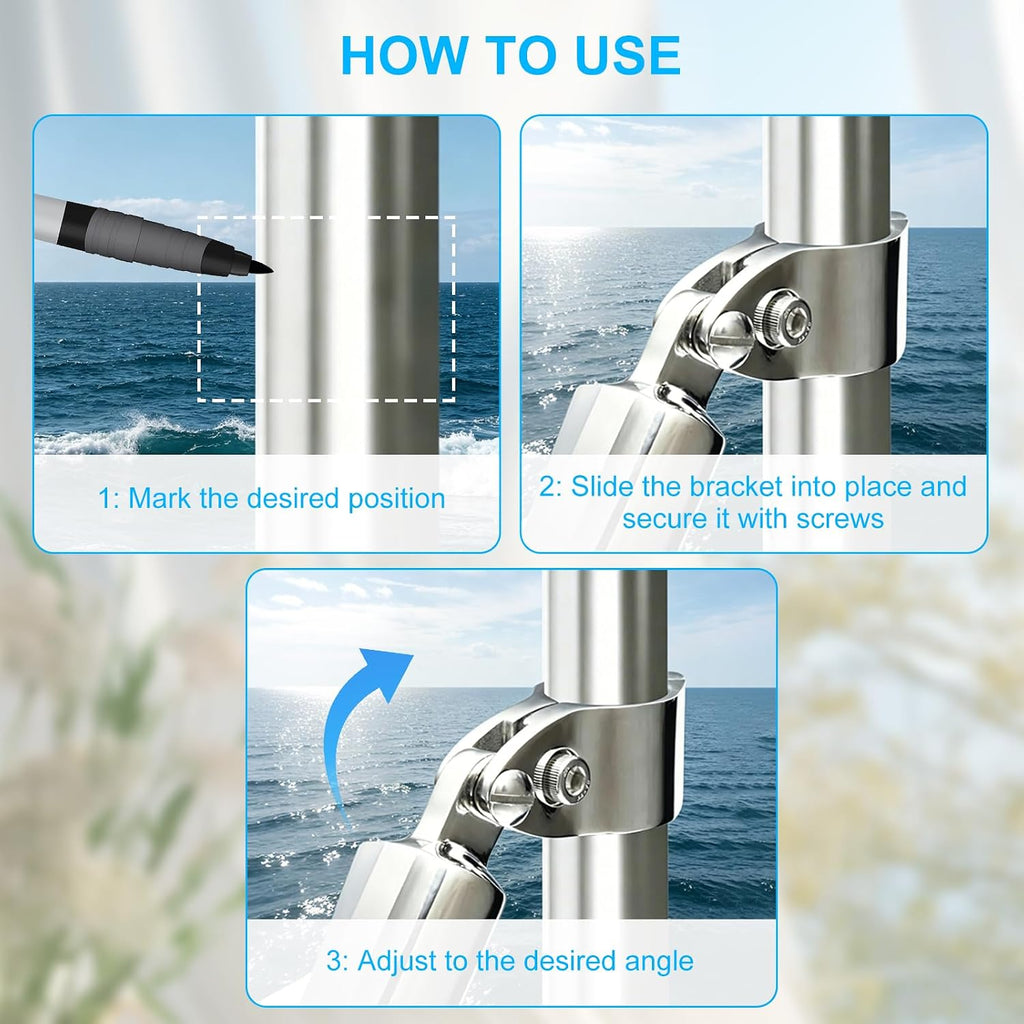 HOW TO USE

1: Mark the desired position

2: Slide the bracket into place and secure it with screws

3: Adjust to the desired angle