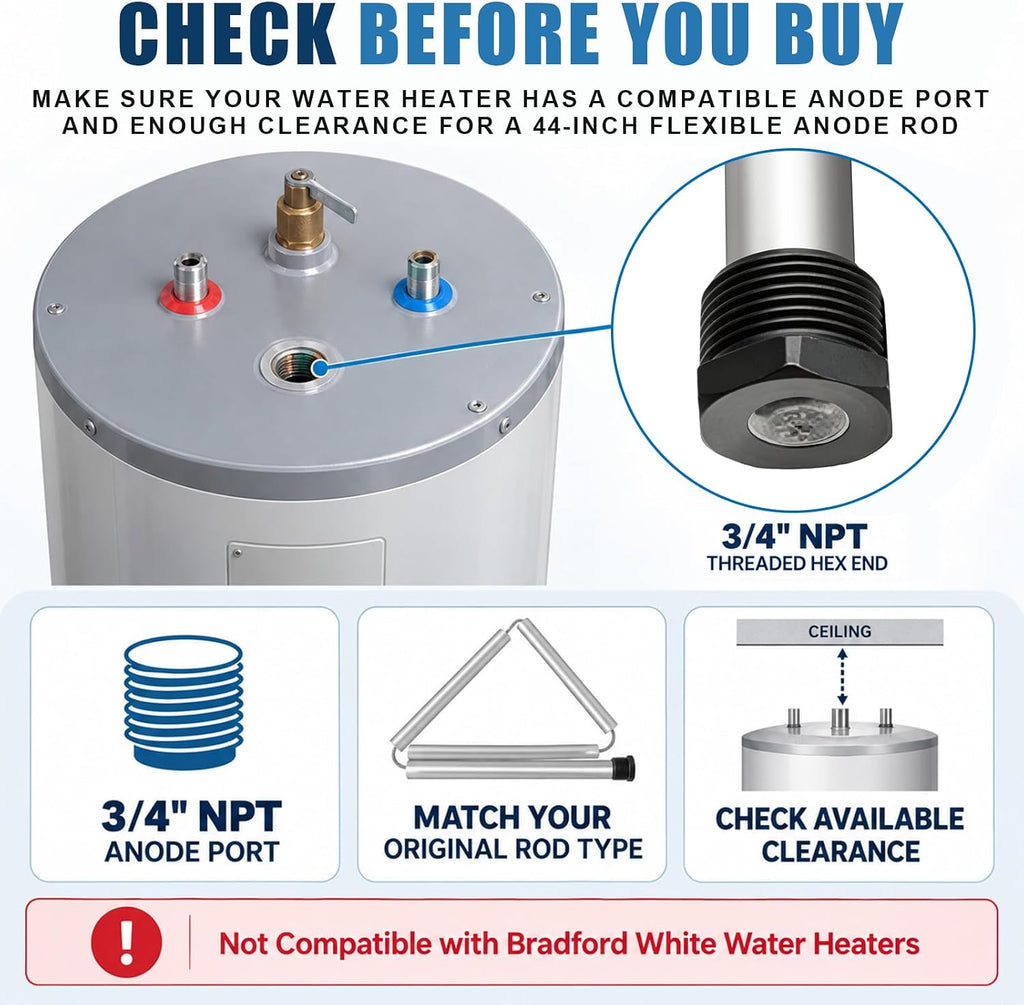 CHECK BEFORE YOU BUY

MAKE SURE YOUR WATER HEATER HAS A COMPATIBLE ANODE PORT AND ENOUGH CLEARANCE FOR A 44-INCH FLEXIBLE ANODE ROD

3/4" NPT
THREADED HEX END

3/4" NPT
ANODE PORT

MATCH YOUR
ORIGINAL ROD TYPE

CEILING

CHECK AVAILABLE
CLEARANCE

!

Not Compatible with Bradford White Water Heaters