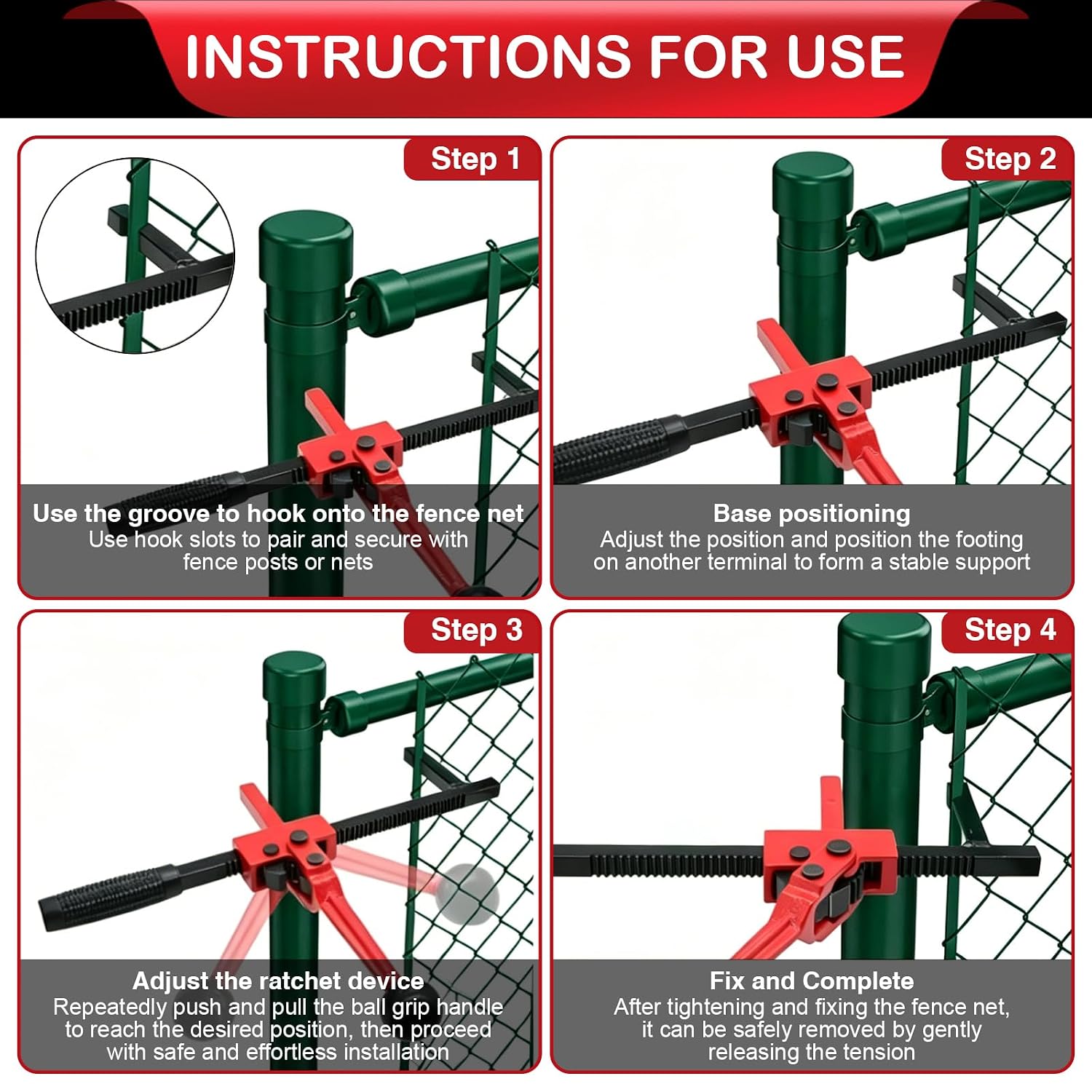 INSTRUCTIONS FOR USE

Step 1

Use the groove to hook onto the fence net
Use hook slots to pair and secure with fence posts or nets

Step 2

Base positioning
Adjust the position and position the footing on another terminal to form a stable support

Step 3

Adjust the ratchet device
Repeatedly push and pull the ball grip handle to reach the desired position, then proceed with safe and effortless installation

Step 4

Fix and Complete
After tightening and fixing the fence net, it can be safely removed by gently releasing the tension